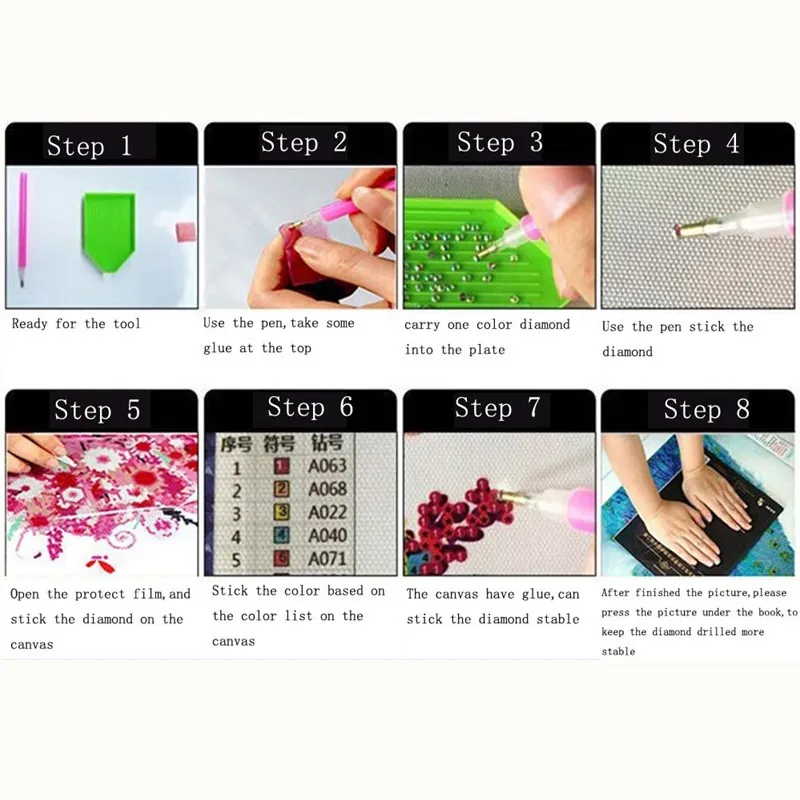 Step 1

Ready for the tool

Step 2

Use the pen, take some glue at the top

Step 3

carry one color diamond into the plate

Step 4

Use the pen stick the diamond

Step 5

Open the protect film, and stick the diamond on the canvas

Step 6

| 序号 | 符号 | 钻号 |
|---|---|---|
| 1 | 1 | A063 |
| 2 | 2 | A068 |
| 3 | 3 | A022 |
| 4 | 4 | A040 |
| 5 | 5 | A071 |

Stick the color based on the color list on the canvas

Step 7

The canvas have glue, can stick the diamond stable

Step 8

After finished the picture, please press the picture under the book, to keep the diamond drilled more stable