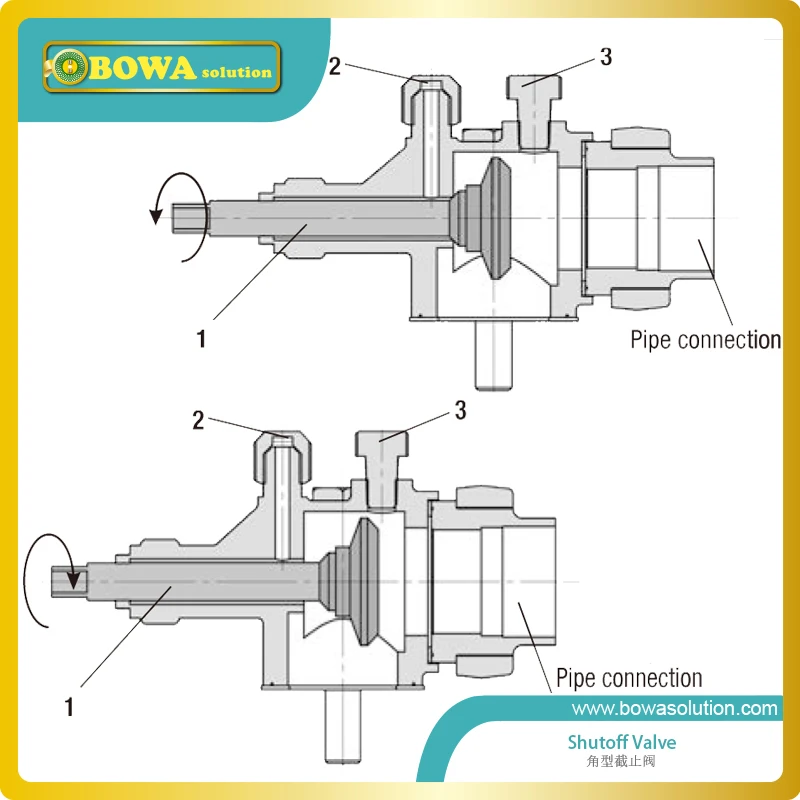 BOWA solution

2

3

1

Pipe connection

2

3

1

Pipe connection

www.bowasolution.com

Shutoff Valve
角型截止阀