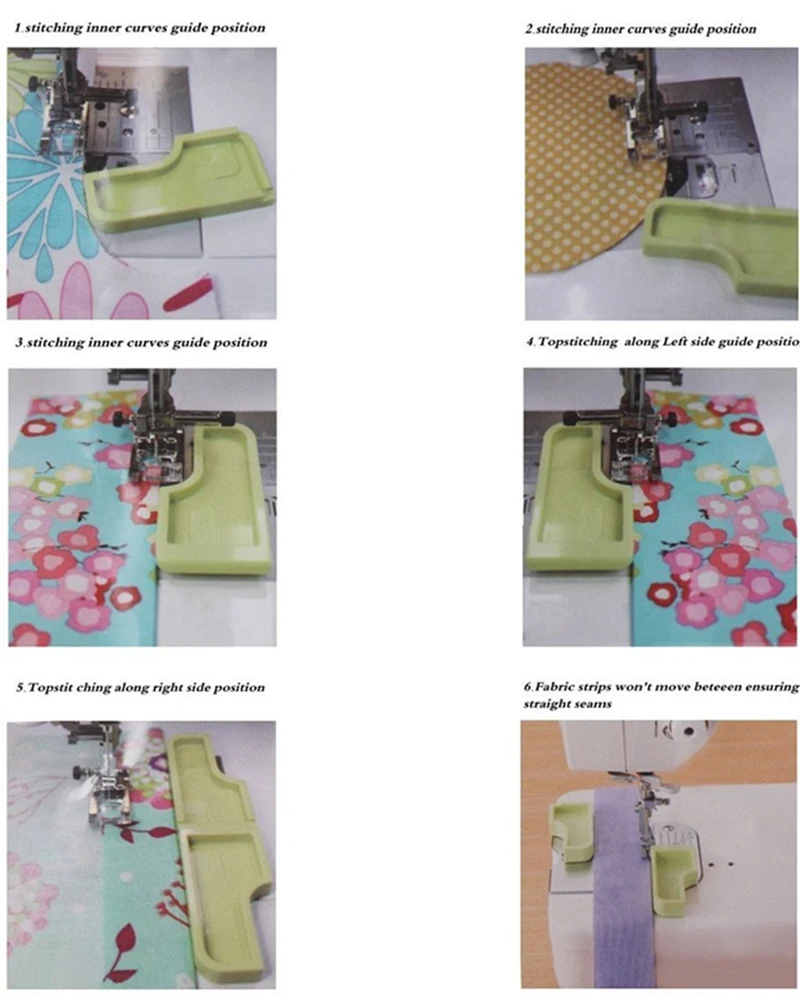 1.stitching inner curves guide position

2.stitching inner curves guide position

3.stitching inner curves guide position

4.Topstitching along Left side guide positio

5.Topstit ching along right side position

6.Fabric strips won't move beteeen ensuring straight seams