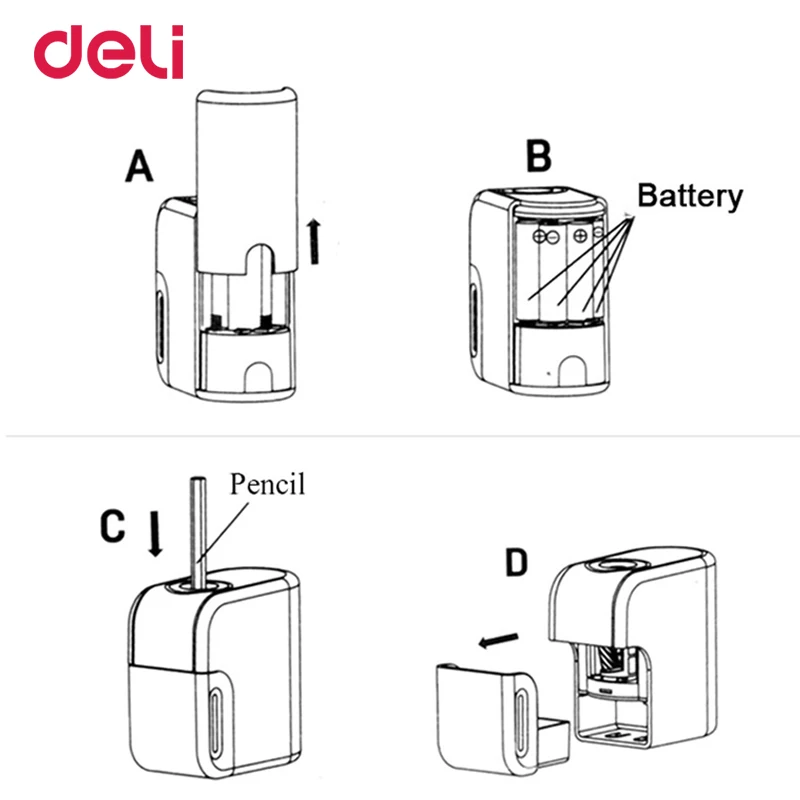 deli

A

B

Battery

C

Pencil

D