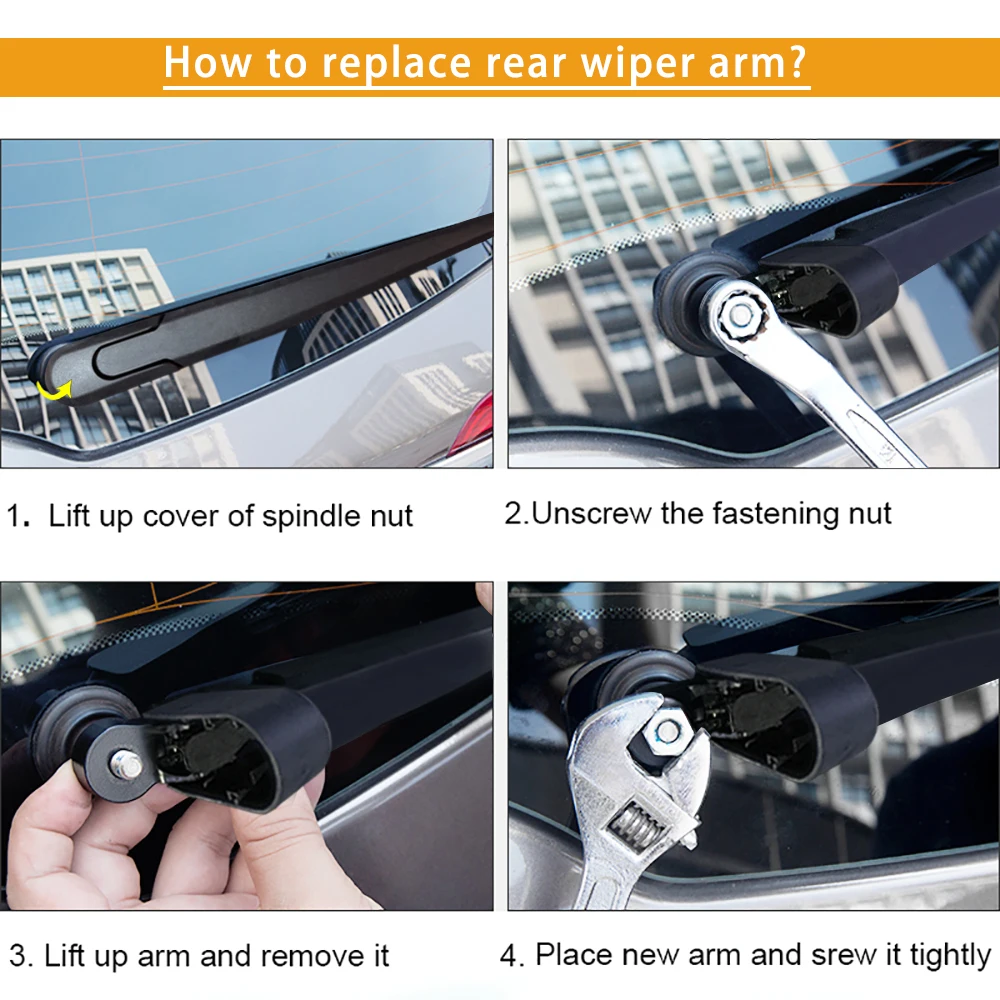 How to replace rear wiper arm?

1. Lift up cover of spindle nut

2.Unscrew the fastening nut

3. Lift up arm and remove it

4. Place new arm and srew it tightly