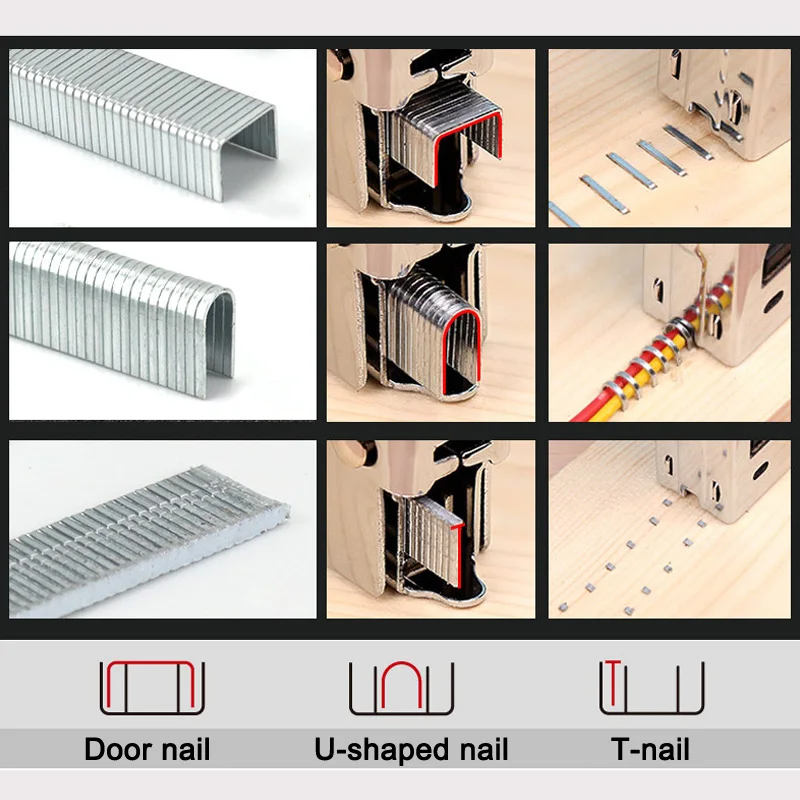 Door nail
U-shaped nail
T-nail