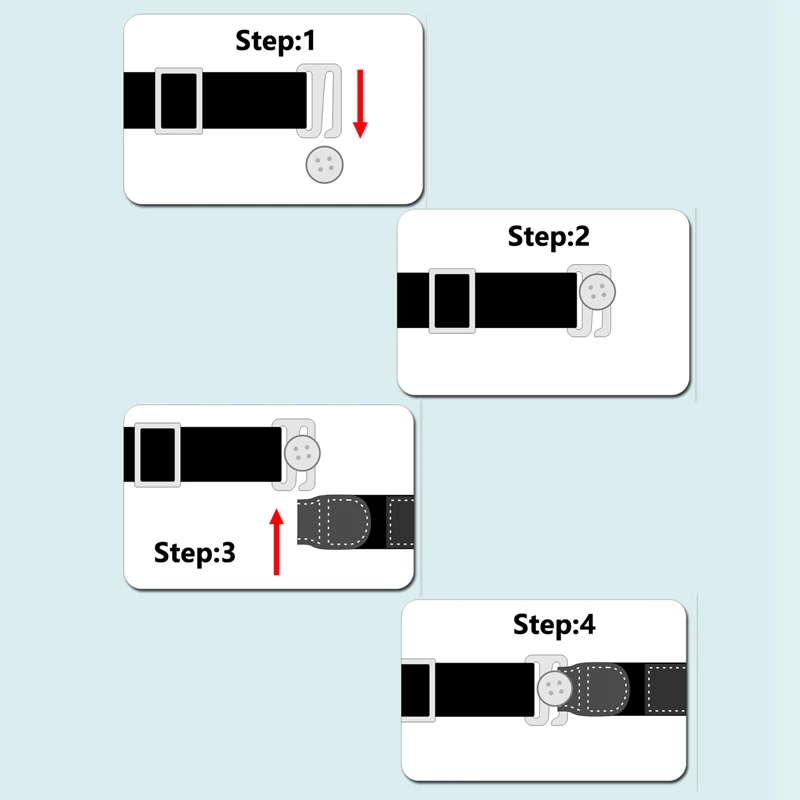 Step:1

Step:2

Step:3

Step:4