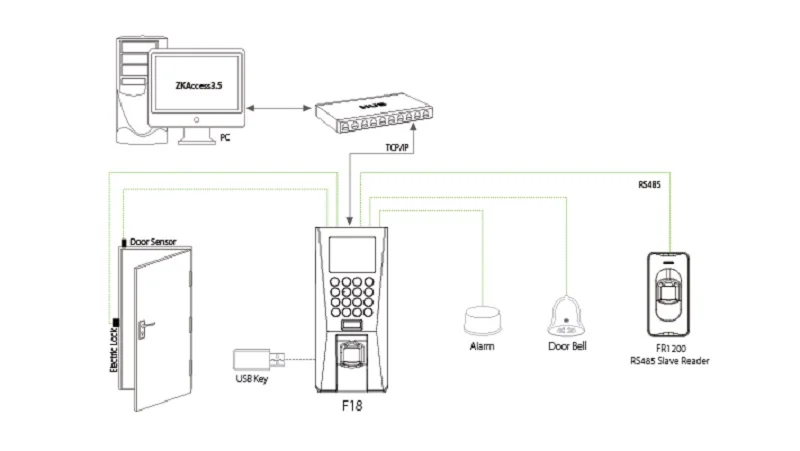 ZKAccess3.5

PC

HUB

TCP/IP

RS485

Door Sensor

Electric Lock

USB Key

F18

Alarm

Door Bell

FR1200
RS485 Slave Reader