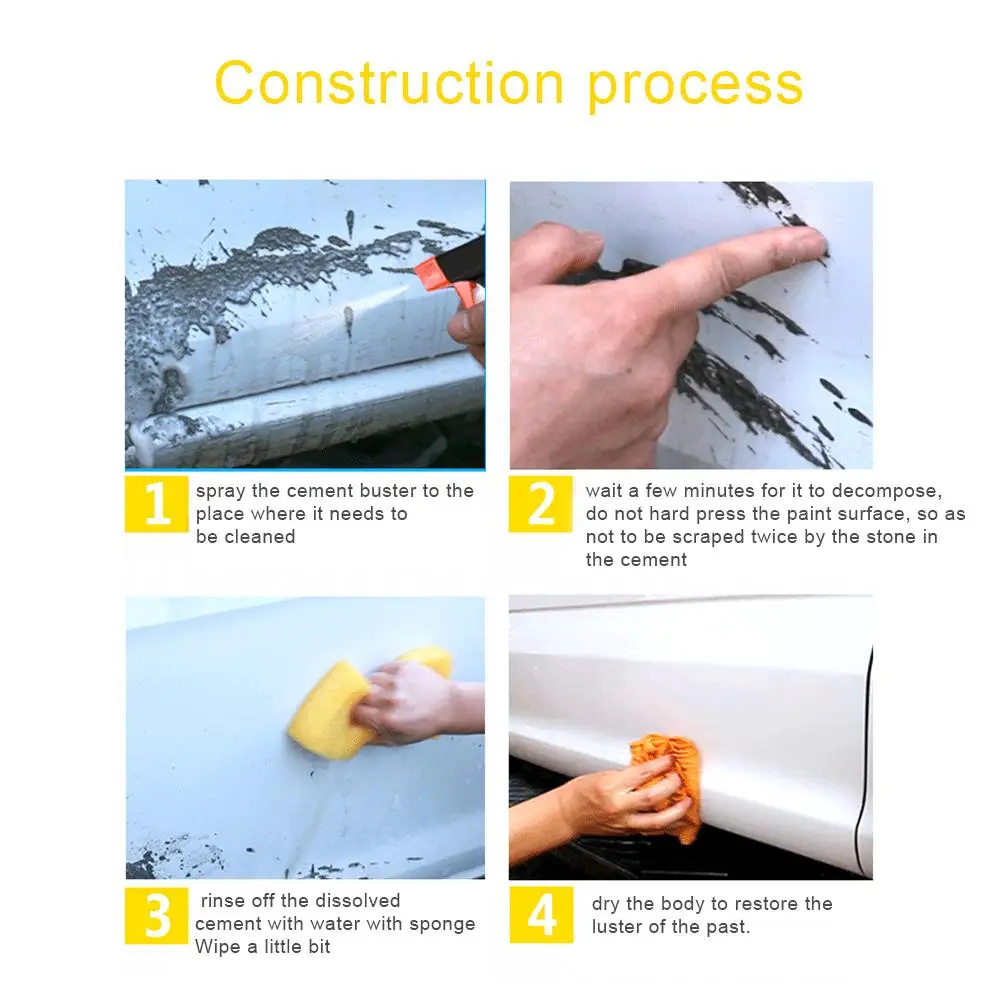 Construction process

1 spray the cement buster to the place where it needs to be cleaned

2 wait a few minutes for it to decompose, do not hard press the paint surface, so as not to be scraped twice by the stone in the cement

3 rinse off the dissolved cement with water with sponge Wipe a little bit

4 dry the body to restore the luster of the past.