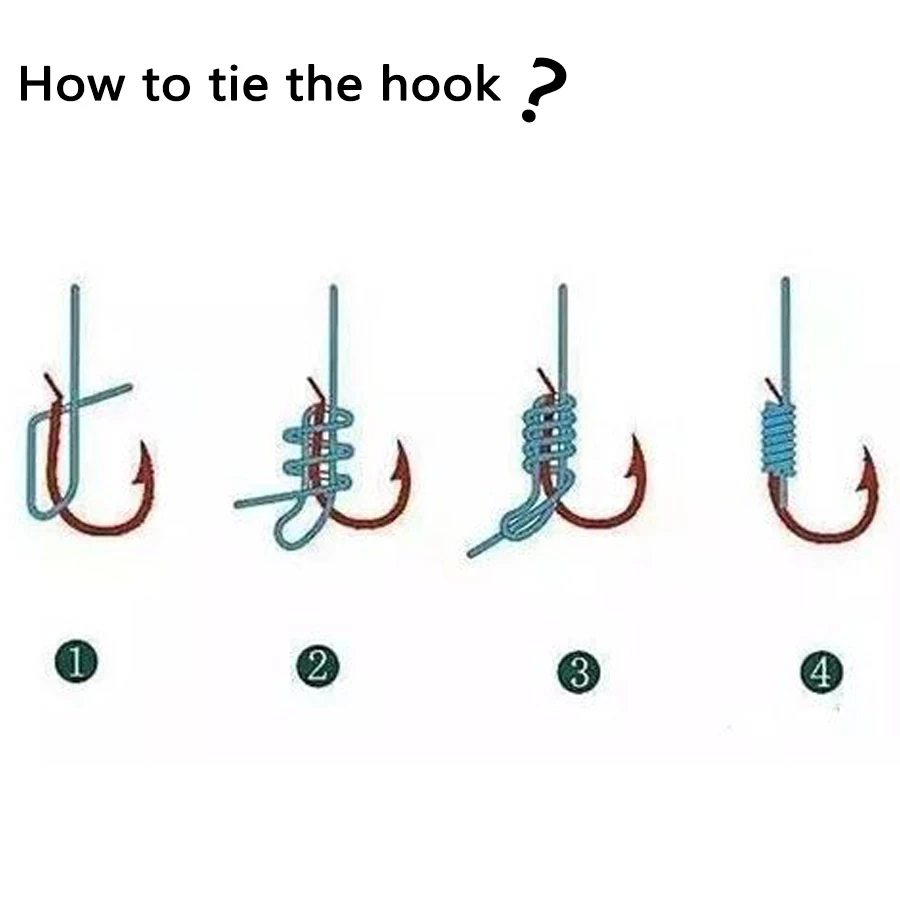 How to tie the hook ?

1

2

3

4