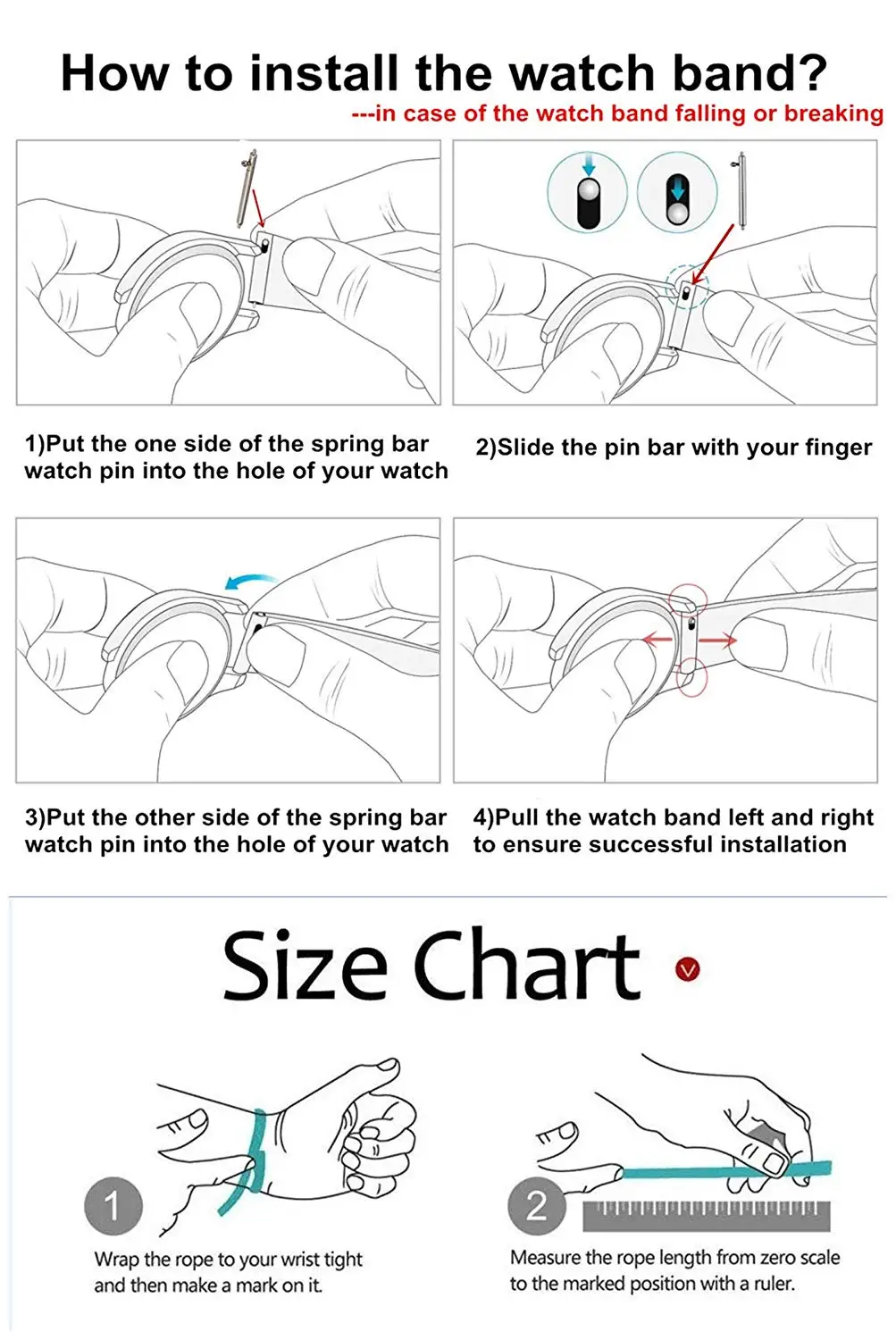 How to install the watch band?
---in case of the watch band falling or breaking

1)Put the one side of the spring bar watch pin into the hole of your watch

2)Slide the pin bar with your finger

3)Put the other side of the spring bar watch pin into the hole of your watch

4)Pull the watch band left and right to ensure successful installation

Size Chart

1
Wrap the rope to your wrist tight and then make a mark on it.

2
Measure the rope length from zero scale to the marked position with a ruler.