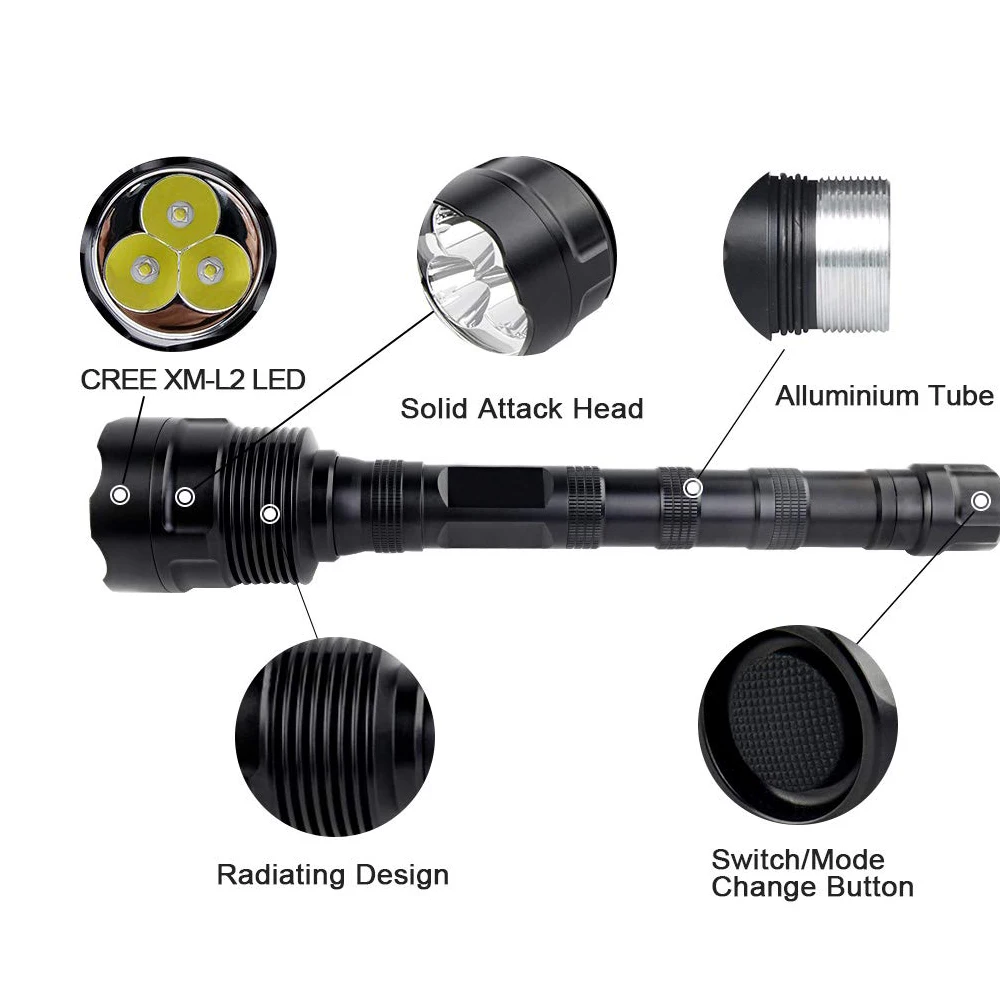 CREE XM-L2 LED

Solid Attack Head

Alluminium Tube

Radiating Design

Switch/Mode Change Button