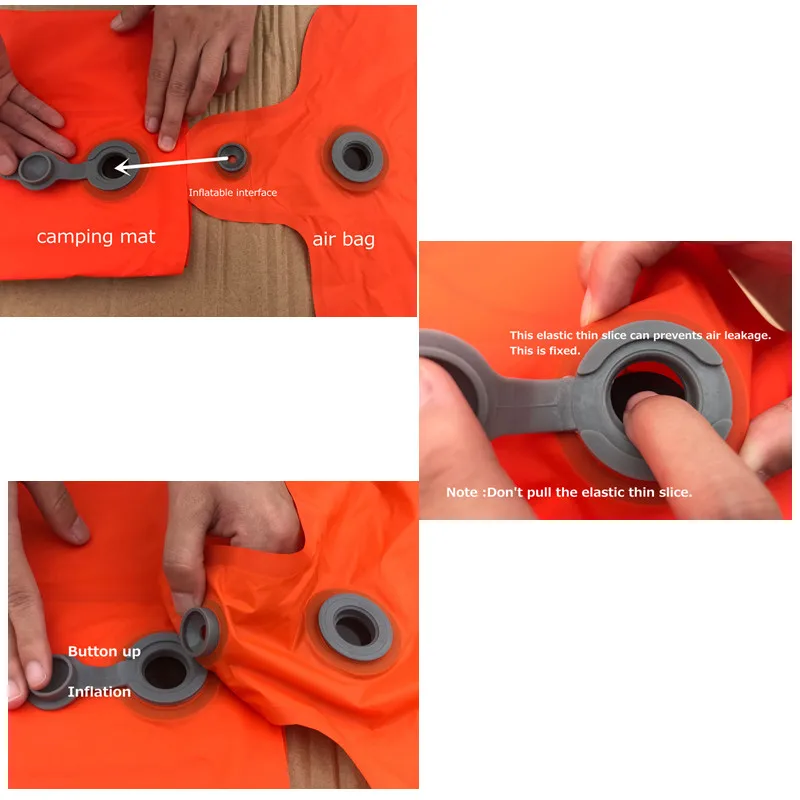 Inflatable interface

camping mat

air bag

This elastic thin slice can prevents air leakage.
This is fixed.

Note :Don't pull the elastic thin slice.

Button up

Inflation