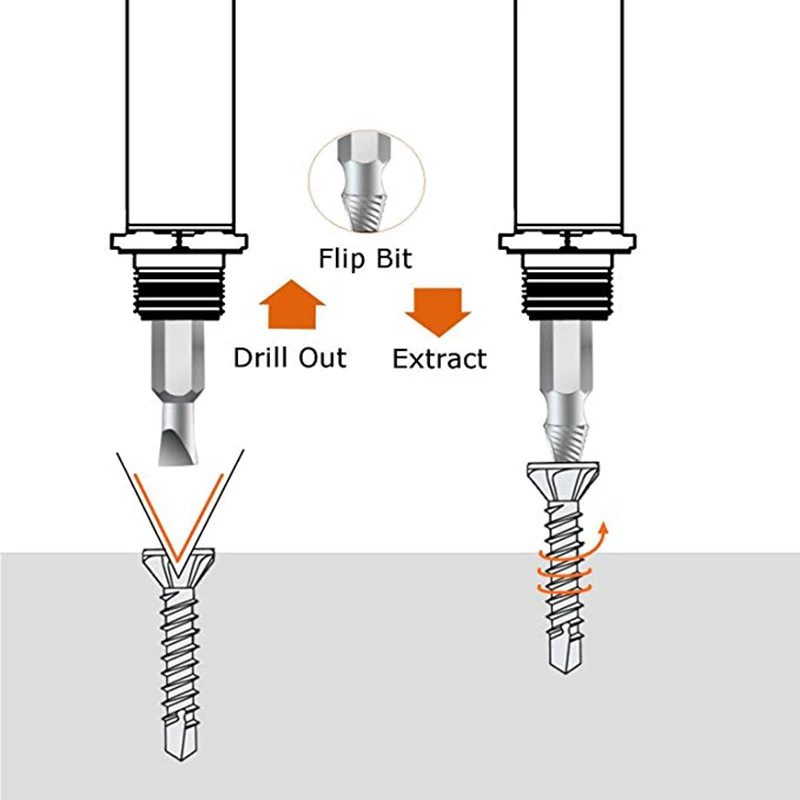 Flip Bit

Drill Out

Extract