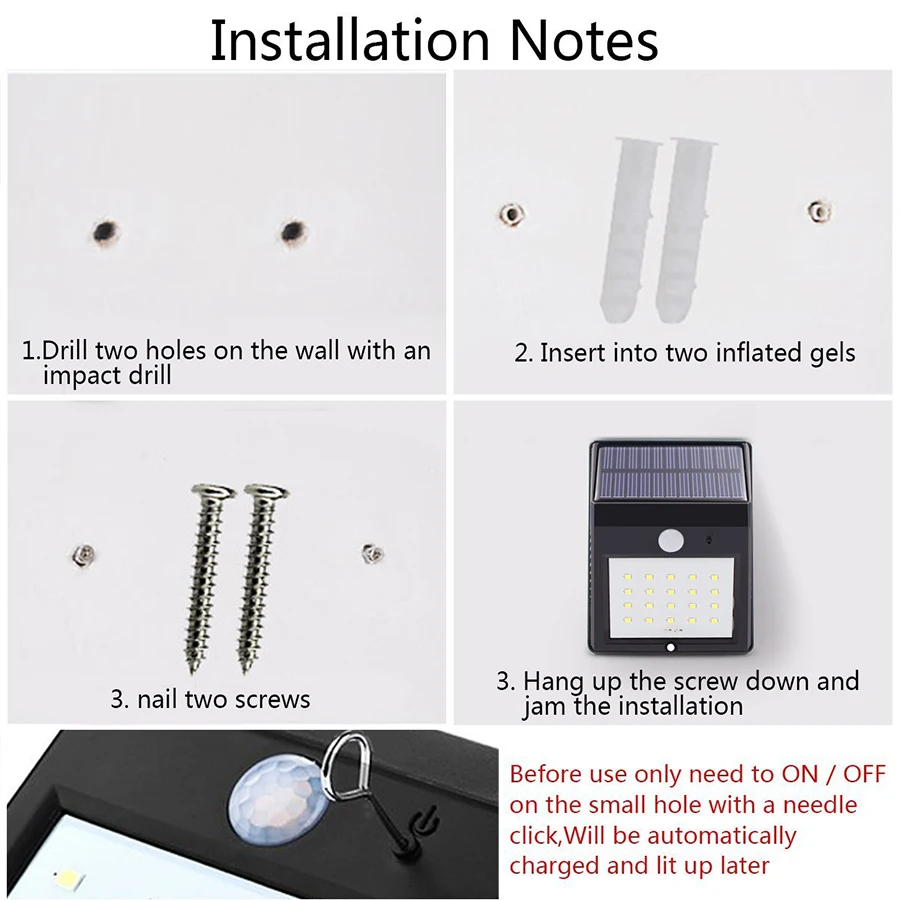 Installation Notes

1.Drill two holes on the wall with an impact drill

2. Insert into two inflated gels

3. nail two screws

3. Hang up the screw down and jam the installation

Before use only need to ON / OFF on the small hole with a needle click,Will be automatically charged and lit up later