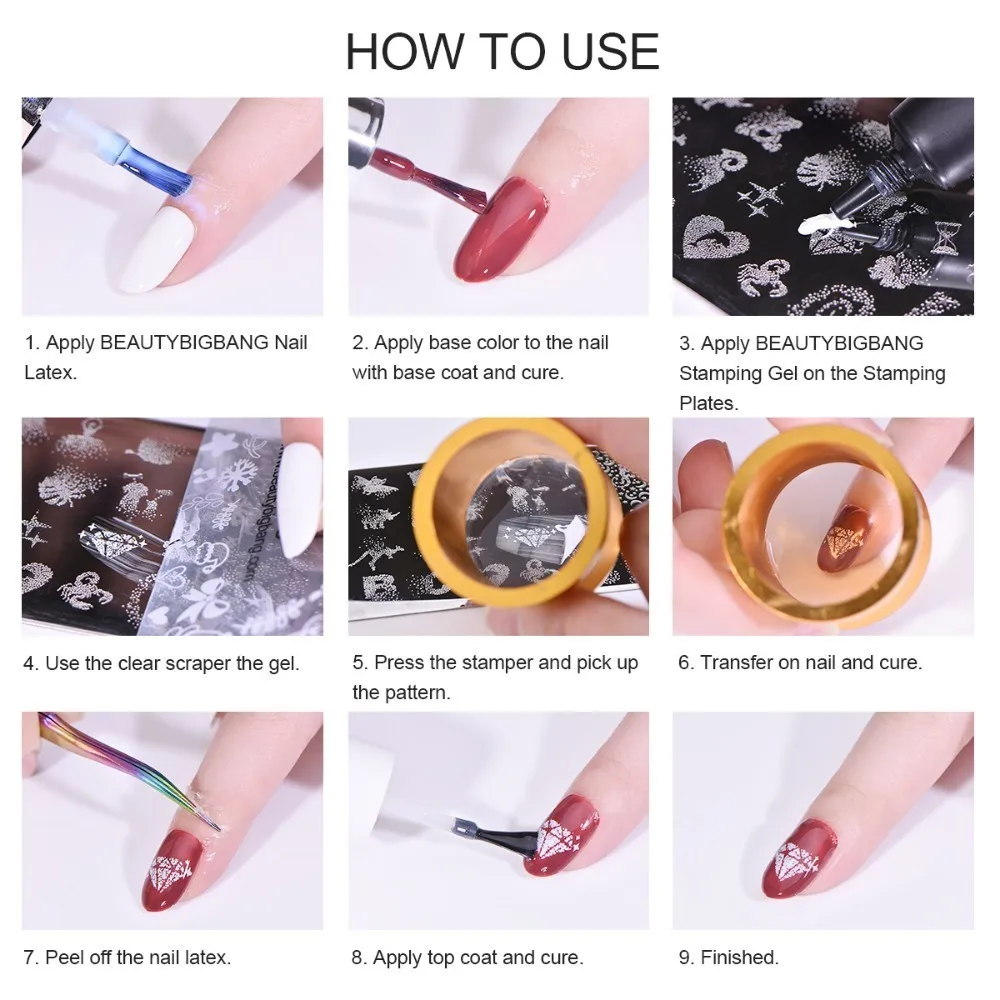 HOW TO USE

1. Apply BEAUTYBIGBANG Nail Latex.

2. Apply base color to the nail with base coat and cure.

3. Apply BEAUTYBIGBANG Stamping Gel on the Stamping Plates.

4. Use the clear scraper the gel.

5. Press the stamper and pick up the pattern.

6. Transfer on nail and cure.

7. Peel off the nail latex.

8. Apply top coat and cure.

9. Finished.