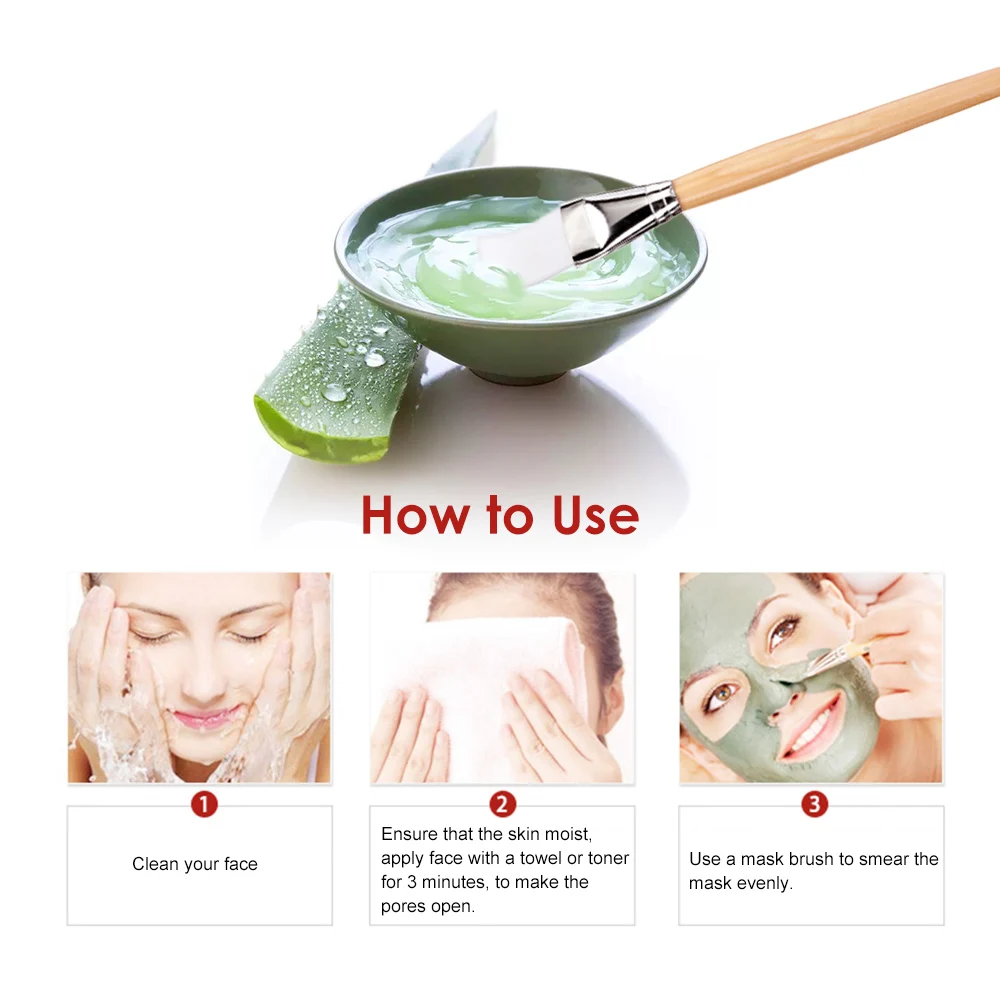 How to Use

1

Clean your face

2

Ensure that the skin moist, apply face with a towel or toner for 3 minutes, to make the pores open.

3

Use a mask brush to smear the mask evenly.