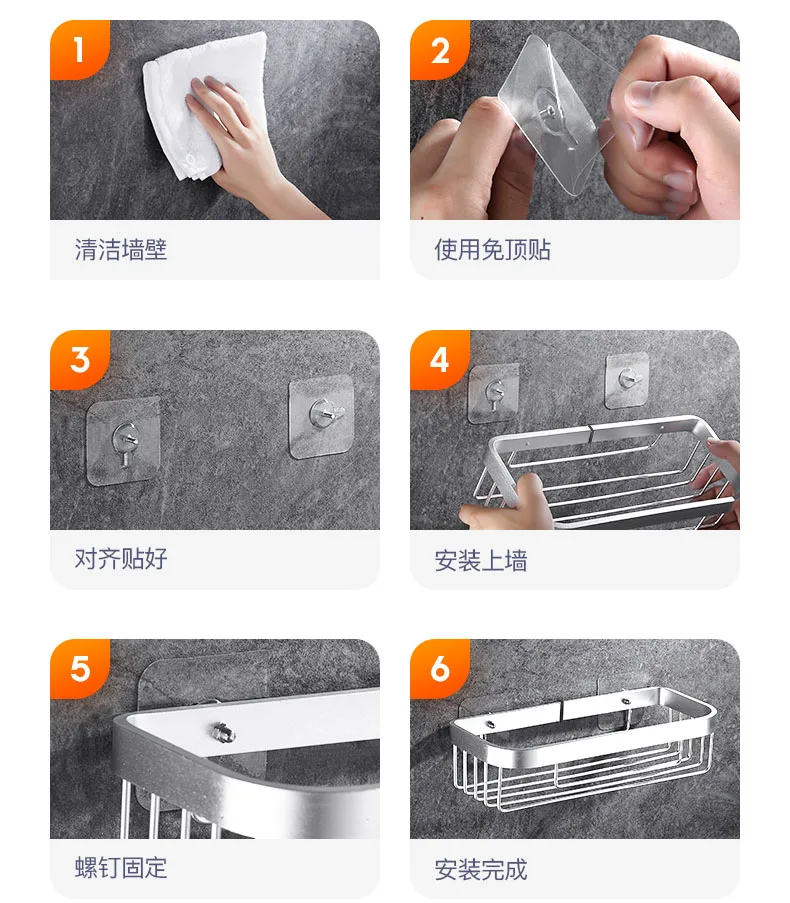 1
清洁墙壁

2
使用免顶贴

3
对齐贴好

4
安装上墙

5
螺钉固定

6
安装完成