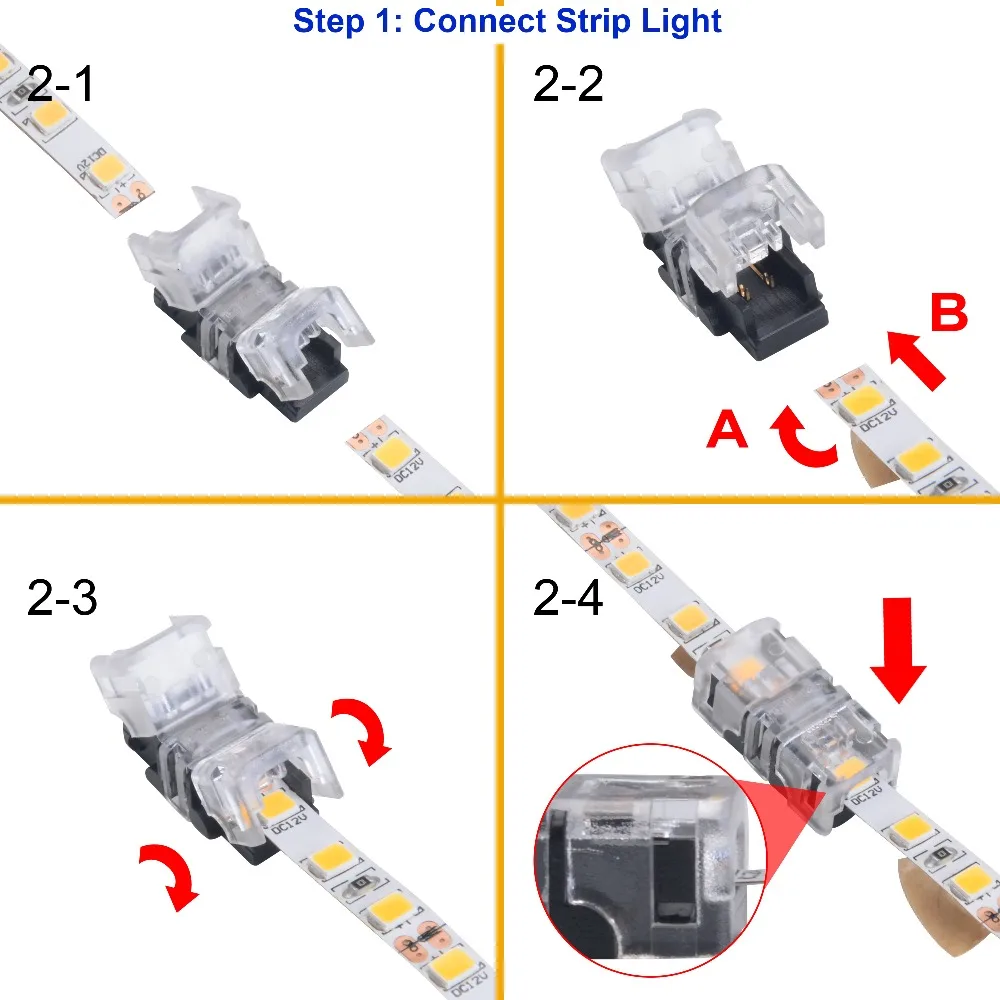 Step 1: Connect Strip Light

2-1

DC12V

DC12V

2-2

B

A

DC12V

2-3

DC12V

DC12V

2-4

DC12V