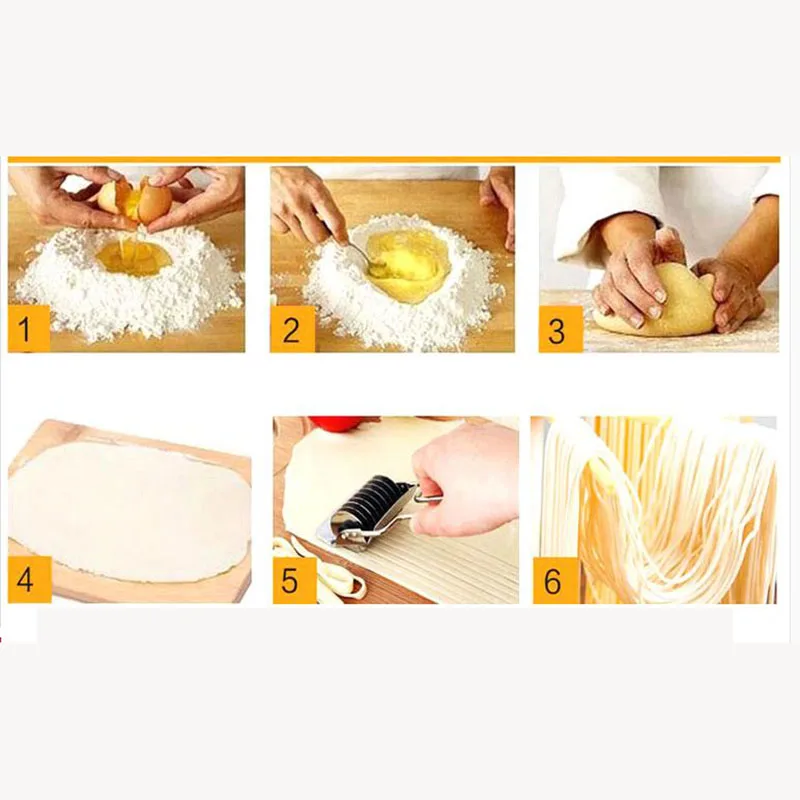 1
2
3
4
5
6