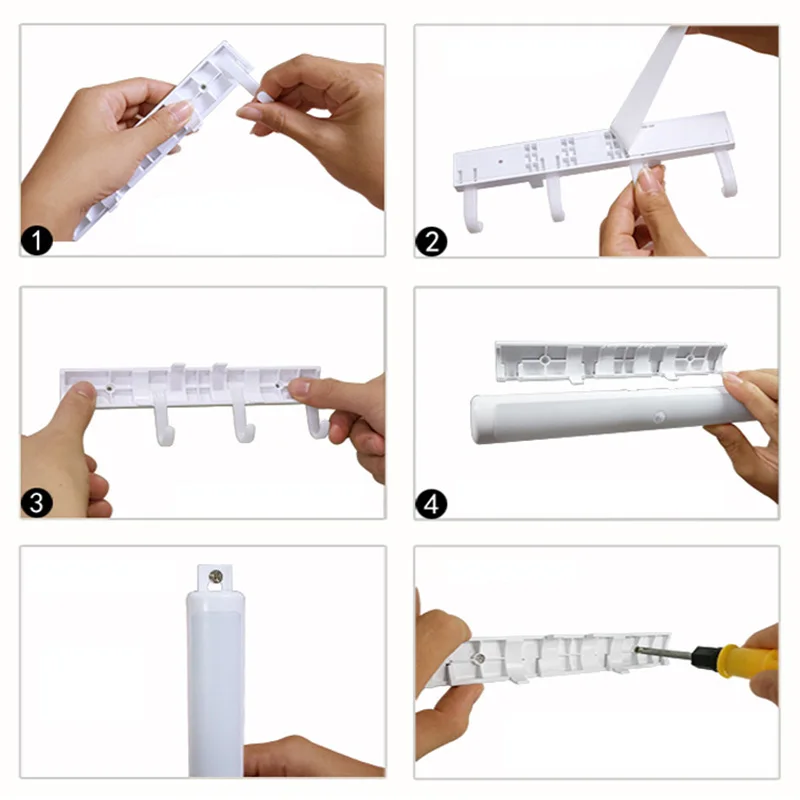 1

2

3

4