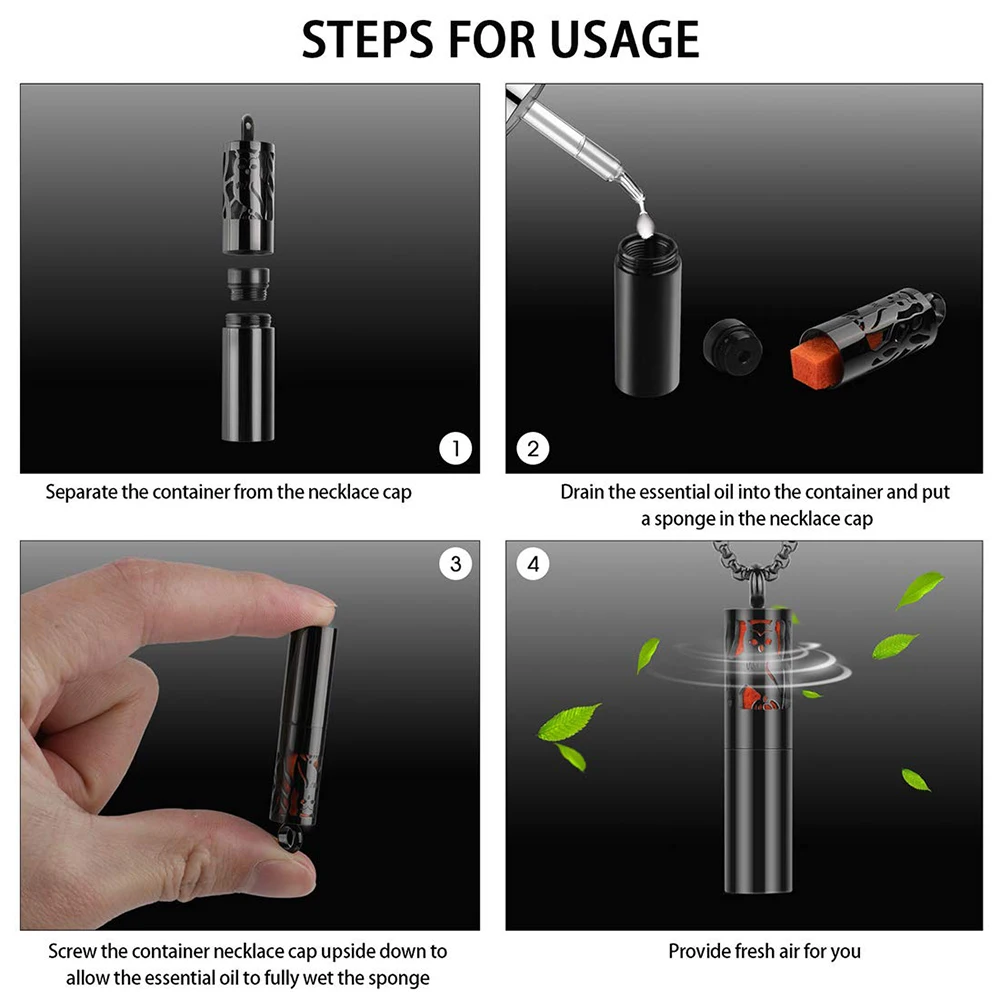 STEPS FOR USAGE

1

Separate the container from the necklace cap

2

Drain the essential oil into the container and put a sponge in the necklace cap

3

Screw the container necklace cap upside down to allow the essential oil to fully wet the sponge

4

Provide fresh air for you