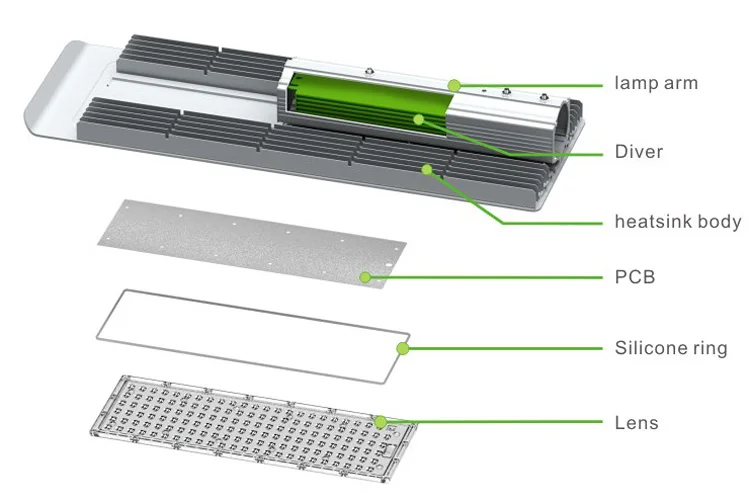 lamp arm

Diver

heatsink body

PCB

Silicone ring

Lens