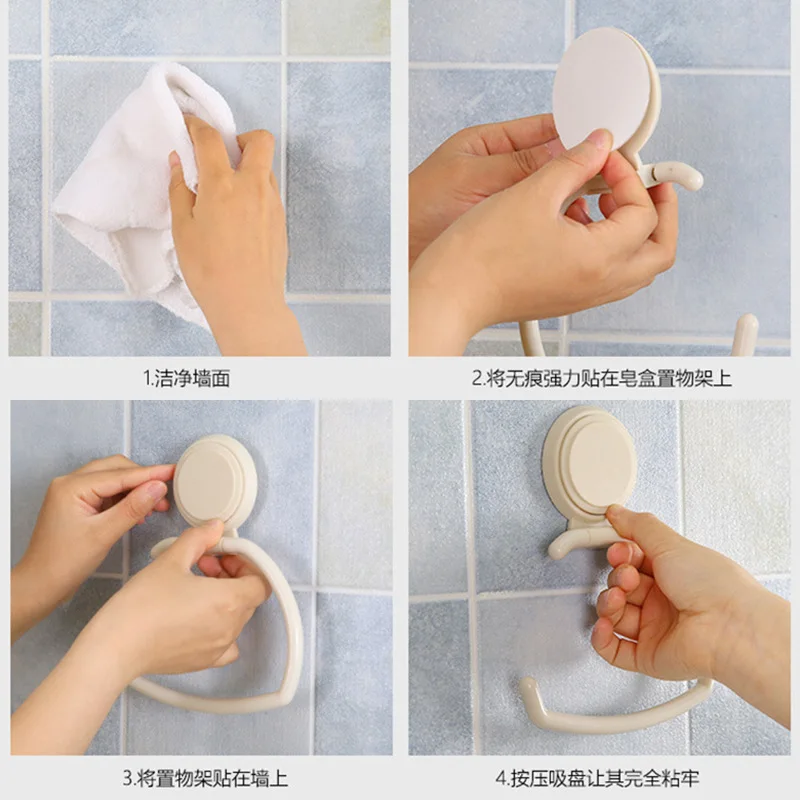 1.洁净墙面

2.将无痕强力贴在皂盒置物架上

3.将置物架贴在墙上

4.按压吸盘让其完全粘牢