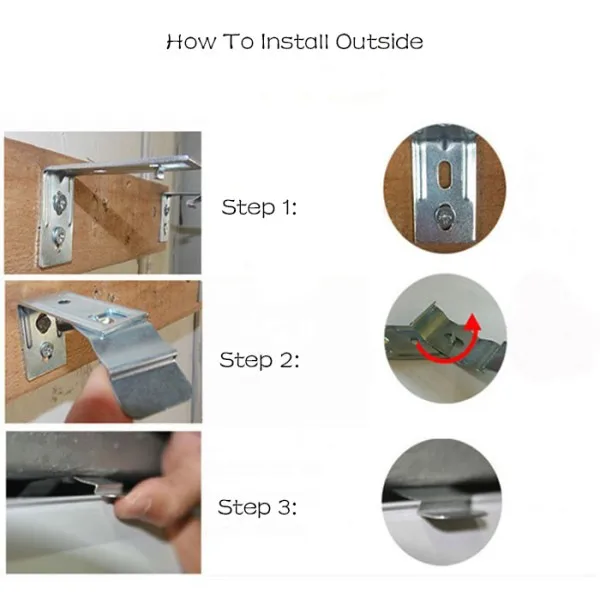 How To Install Outside

Step 1:

Step 2:

Step 3: