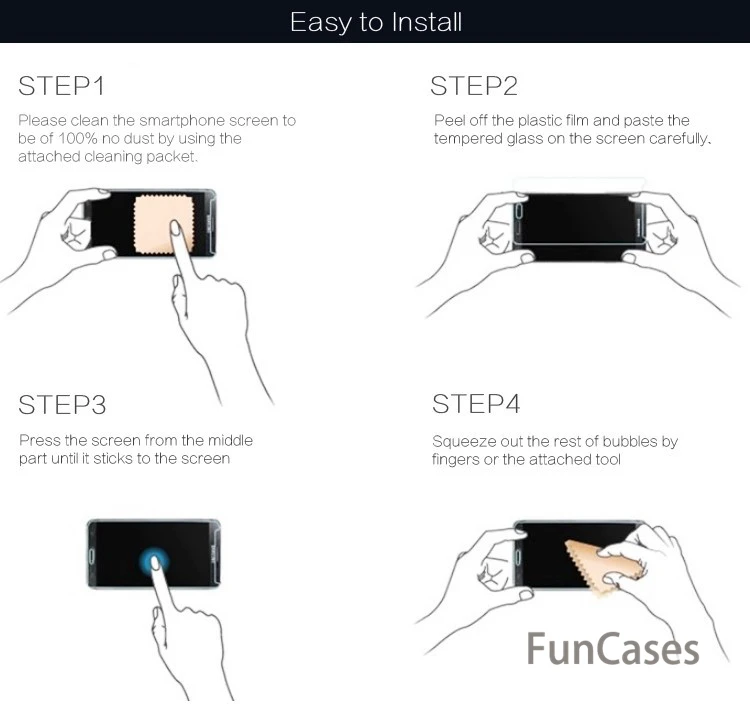 Easy to Install

STEP1

Please clean the smartphone screen to be of 100% no dust by using the attached cleaning packet.

STEP2

Peel off the plastic film and paste the tempered glass on the screen carefully.

STEP3

Press the screen from the middle part until it sticks to the screen

STEP4

Squeeze out the rest of bubbles by fingers or the attached tool

FunCases