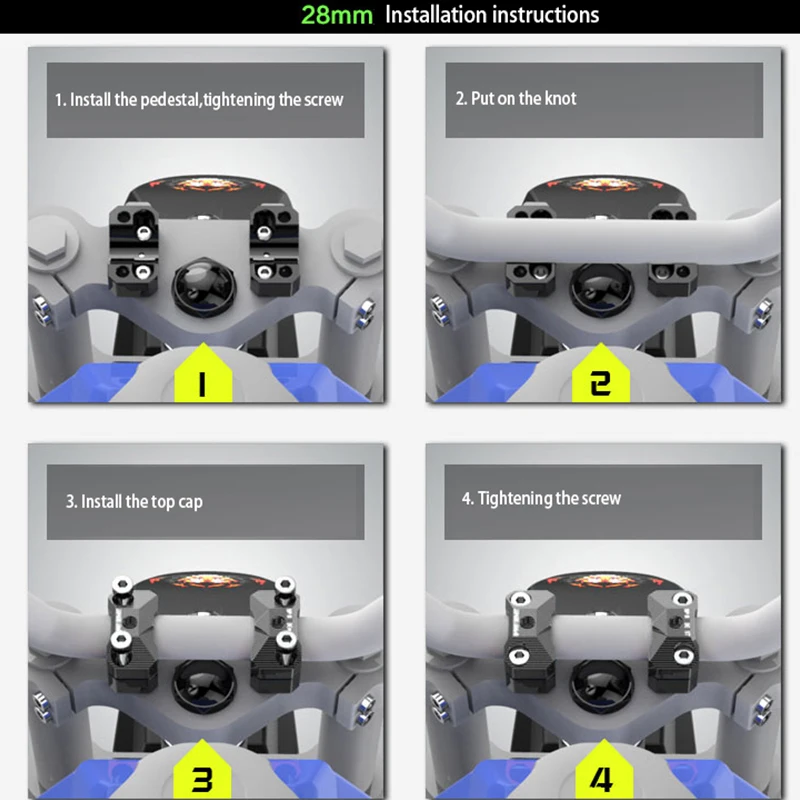 28mm Installation instructions

1. Install the pedestal,tightening the screw

1

2. Put on the knot

2

3. Install the top cap

3

4. Tightening the screw

4