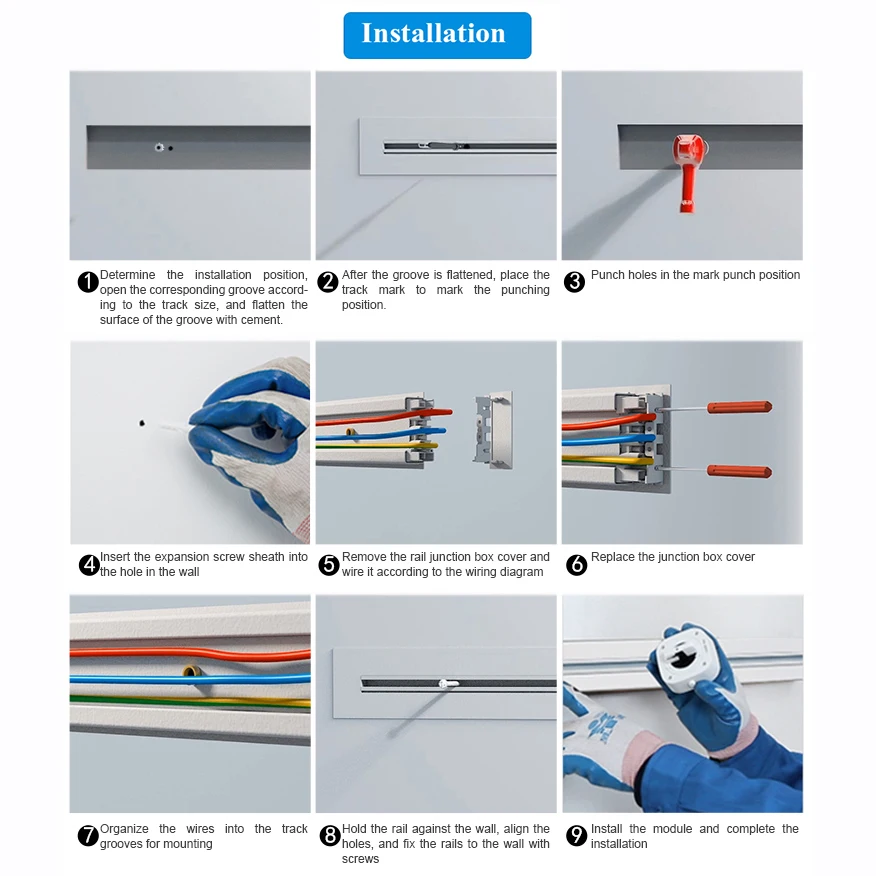 Installation

1 Determine the installation position, open the corresponding groove according to the track size, and flatten the surface of the groove with cement.

2 After the groove is flattened, place the track mark to mark the punching position.

3 Punch holes in the mark punch position

4 Insert the expansion screw sheath into the hole in the wall

5 Remove the rail junction box cover and wire it according to the wiring diagram

6 Replace the junction box cover

7 Organize the wires into the track grooves for mounting

8 Hold the rail against the wall, align the holes, and fix the rails to the wall with screws

9 Install the module and complete the installation