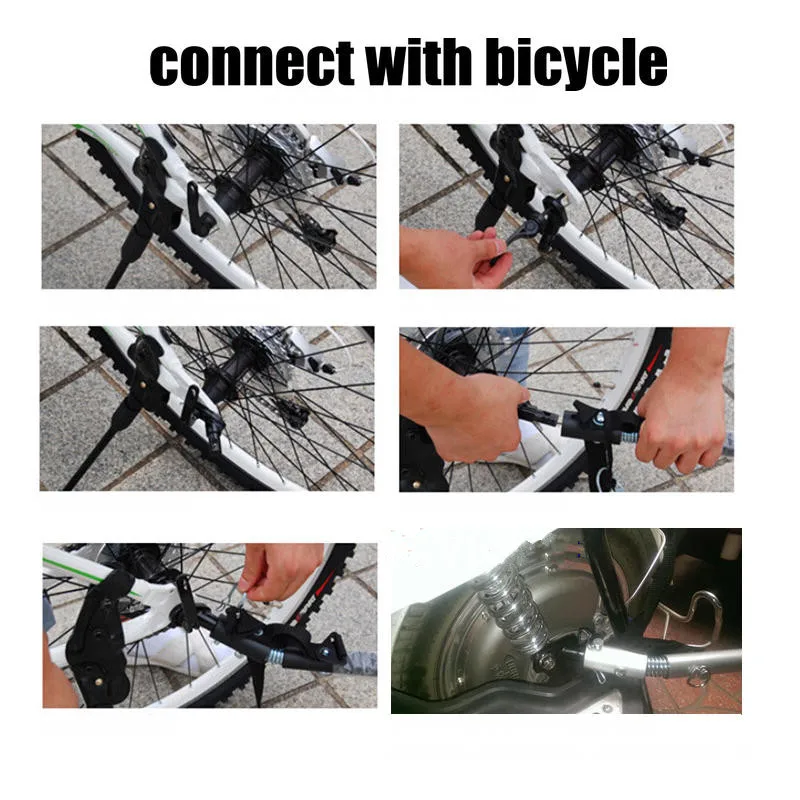 connect with bicycle