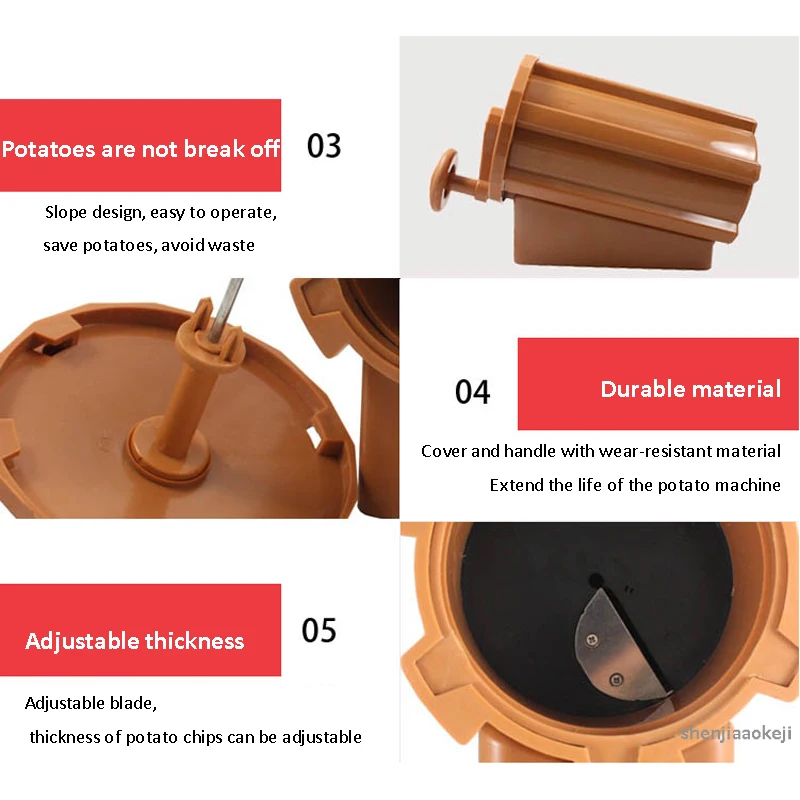 Potatoes are not break off

03

Slope design, easy to operate, save potatoes, avoid waste

04

Durable material

Cover and handle with wear-resistant material Extend the life of the potato machine

Adjustable thickness

05

Adjustable blade, thickness of potato chips can be adjustable

shenjiaaokeji