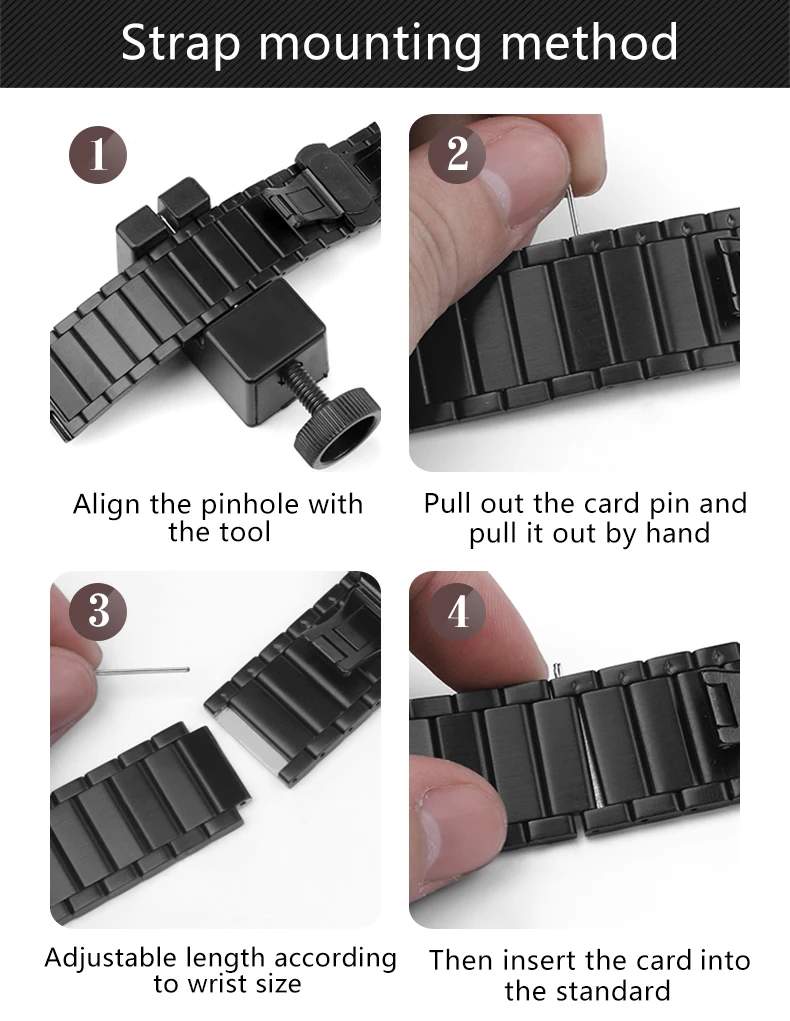 Strap mounting method

1

Align the pinhole with the tool

2

Pull out the card pin and pull it out by hand

3

Adjustable length according to wrist size

4

Then insert the card into the standard