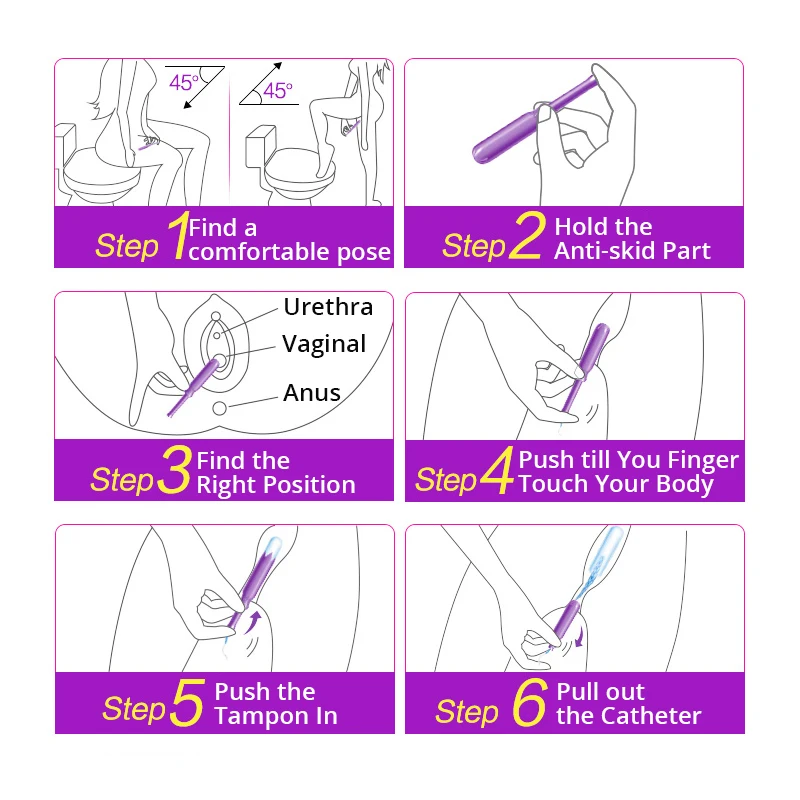 45°

45°

Step 1 Find a comfortable pose

Step 2 Hold the Anti-skid Part

Urethra

Vaginal

Anus

Step 3 Find the Right Position

Step 4 Push till You Finger Touch Your Body

Step 5 Push the Tampon In

Step 6 Pull out the Catheter