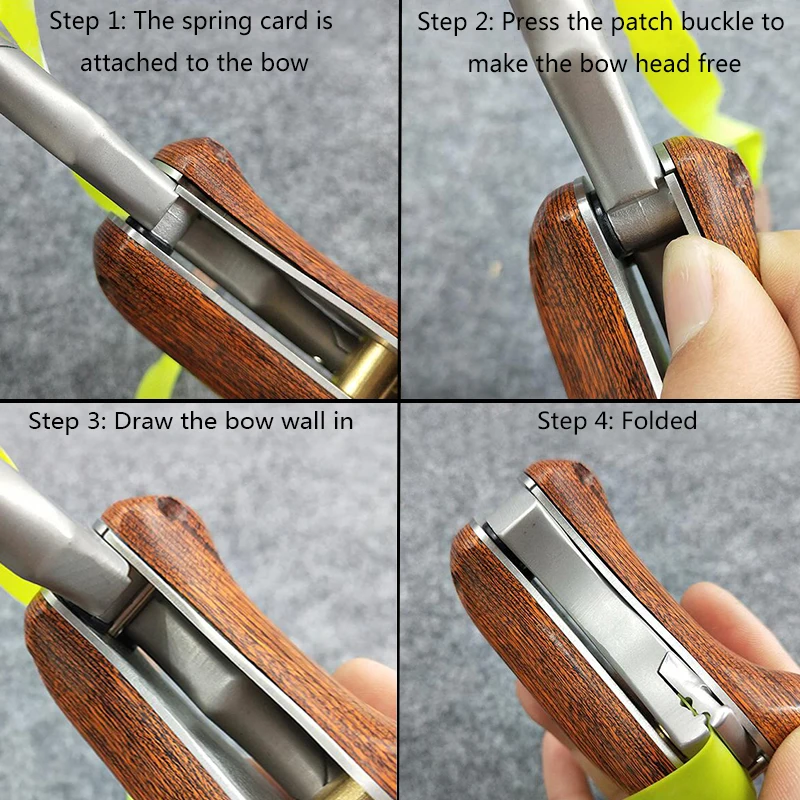 Step 1: The spring card is attached to the bow

Step 2: Press the patch buckle to make the bow head free

Step 3: Draw the bow wall in

Step 4: Folded