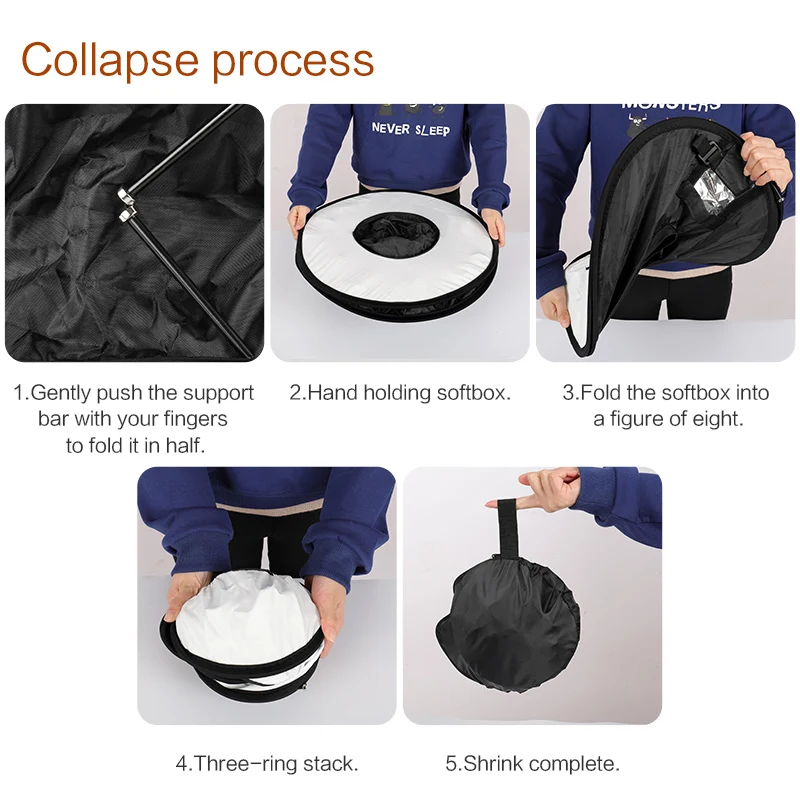 Collapse process

NEVER SLEEP

MONSTERS

1.Gently push the support bar with your fingers to fold it in half.

2.Hand holding softbox.

3.Fold the softbox into a figure of eight.

4.Three-ring stack.

5.Shrink complete.