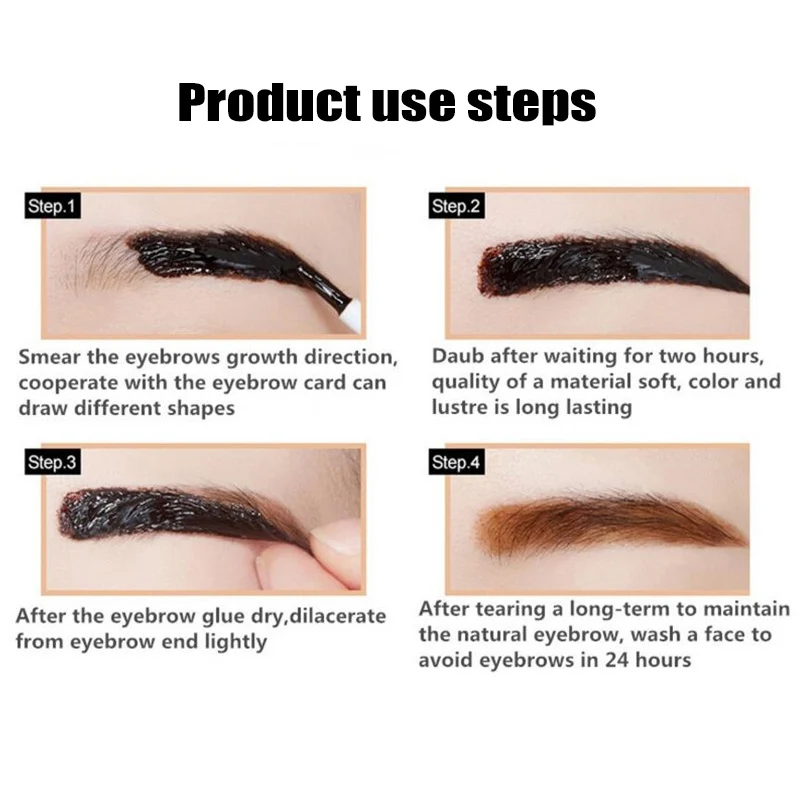 Product use steps

Step.1

Smear the eyebrows growth direction, cooperate with the eyebrow card can draw different shapes

Step.2

Daub after waiting for two hours, quality of a material soft, color and lustre is long lasting

Step.3

After the eyebrow glue dry,dilacerate from eyebrow end lightly

Step.4

After tearing a long-term to maintain the natural eyebrow, wash a face to avoid eyebrows in 24 hours