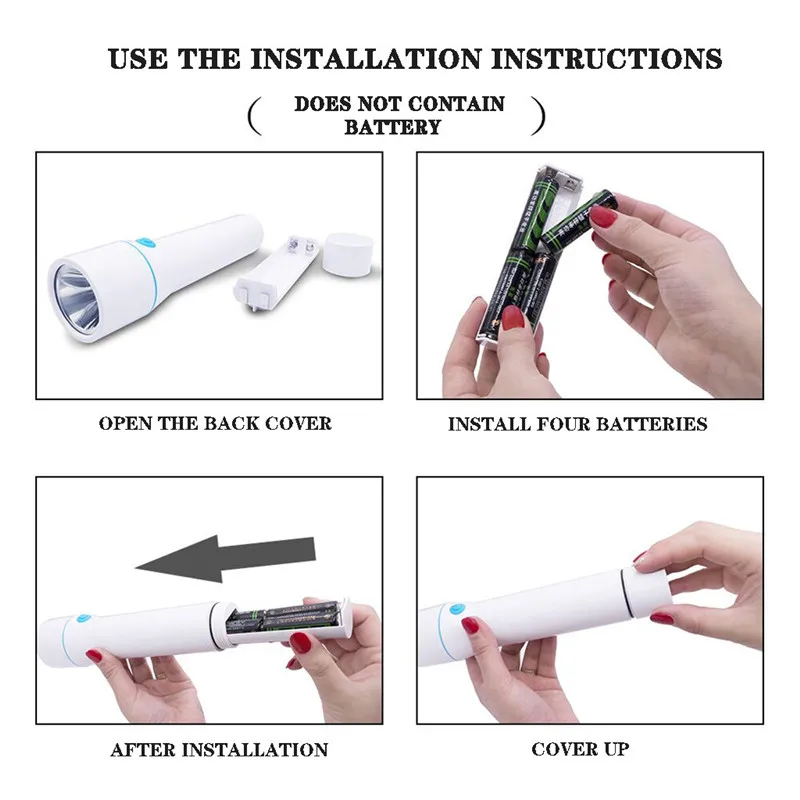 USE THE INSTALLATION INSTRUCTIONS

( DOES NOT CONTAIN BATTERY )

OPEN THE BACK COVER

INSTALL FOUR BATTERIES

AFTER INSTALLATION

COVER UP