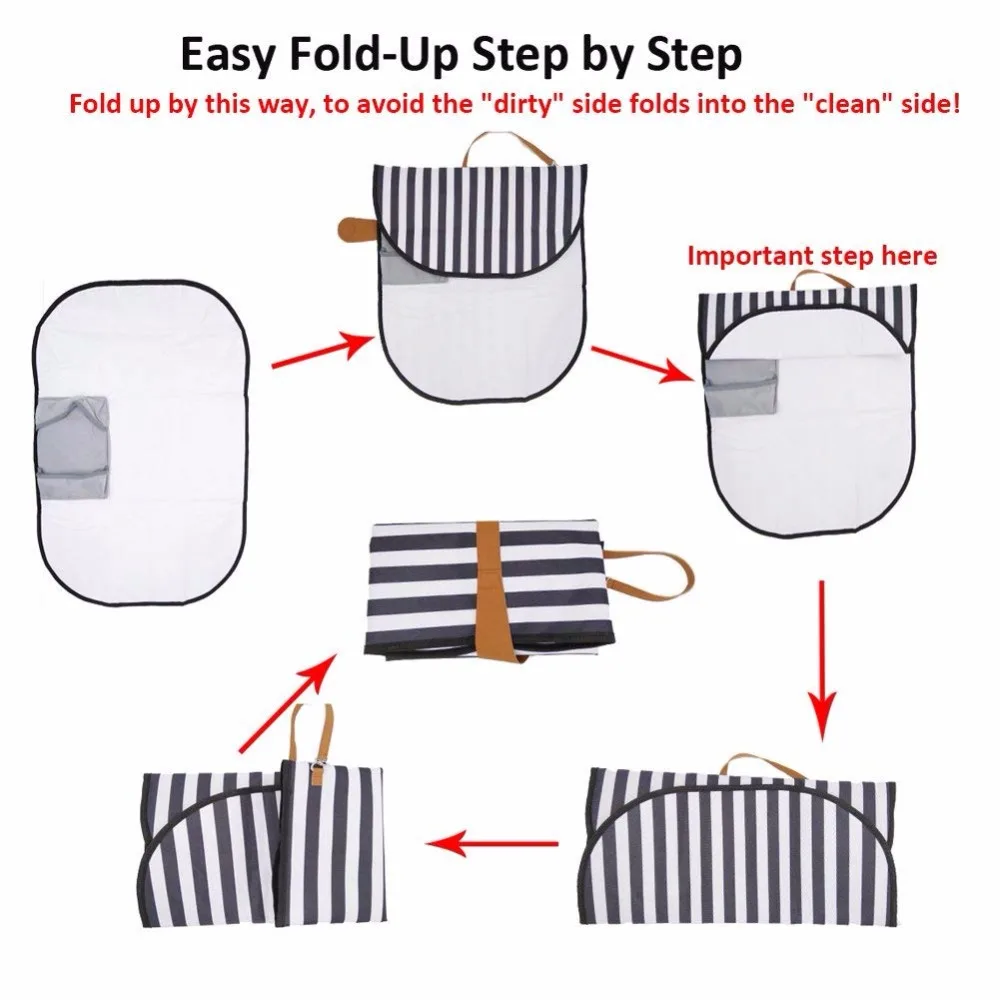 Easy Fold-Up Step by Step

Fold up by this way, to avoid the "dirty" side folds into the "clean" side!

Important step here