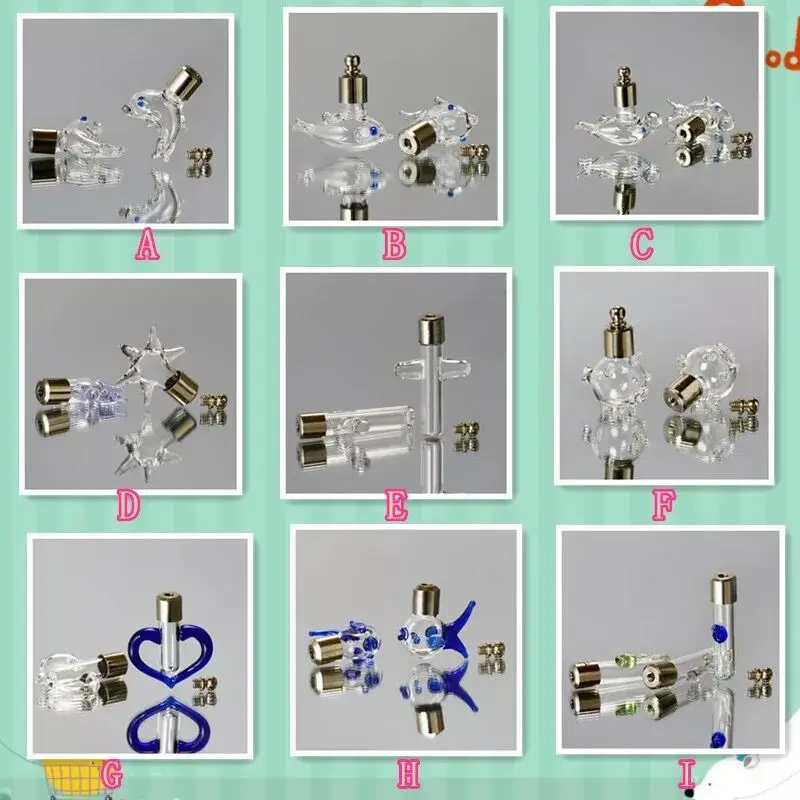 A
B
C
D
E
F
G
H
I