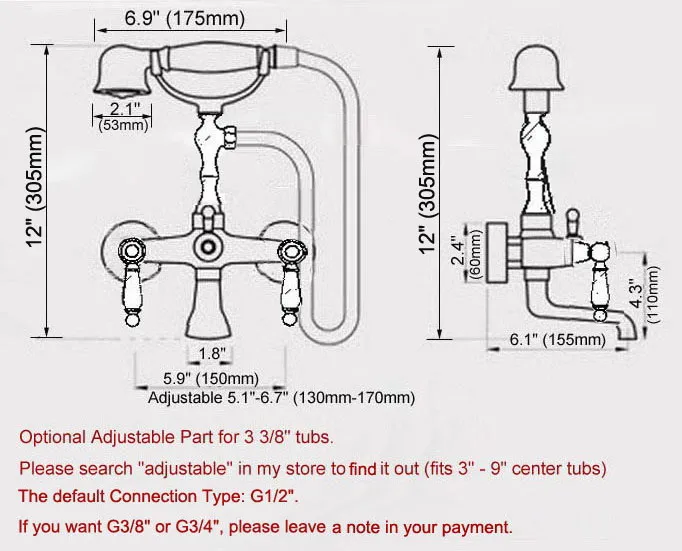 6.9" (175mm)

2.1"
(53mm)

12" (305mm)

1.8"

5.9" (150mm)

Adjustable 5.1"-6.7" (130mm-170mm)

12" (305mm)

2.4"
(60mm)

4.3"
(110mm)

6.1" (155mm)

Optional Adjustable Part for 3 3/8" tubs.

Please search "adjustable" in my store to find it out (fits 3" - 9" center tubs)

The default Connection Type: G1/2".

If you want G3/8" or G3/4", please leave a note in your payment.