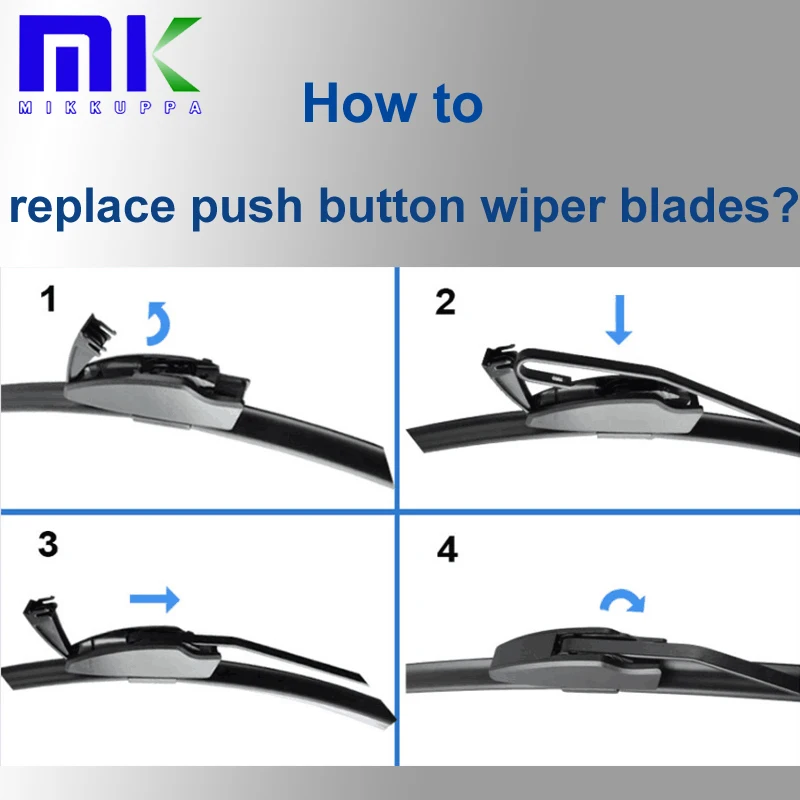 MK
MIKKUPPA

How to

replace push button wiper blades?

1

2

3

4