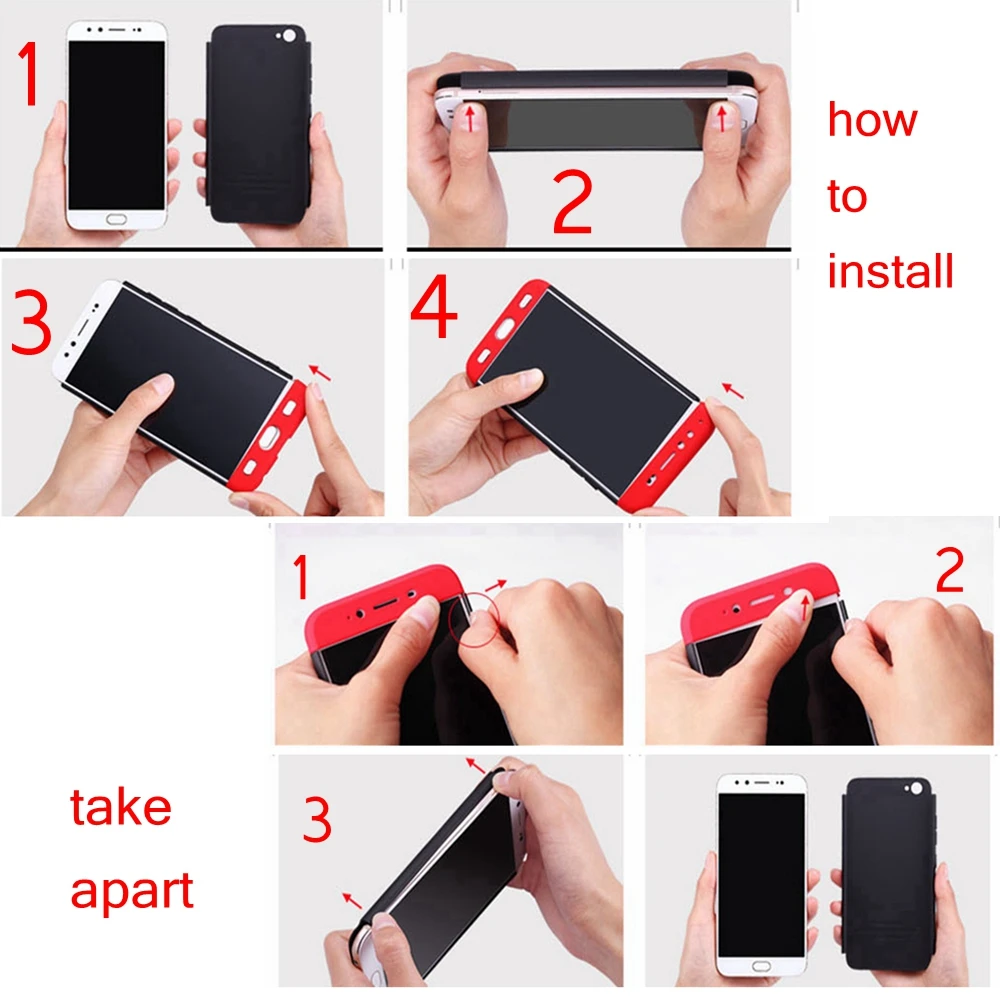 1

2

how to install

3

4

1

2

take apart

3