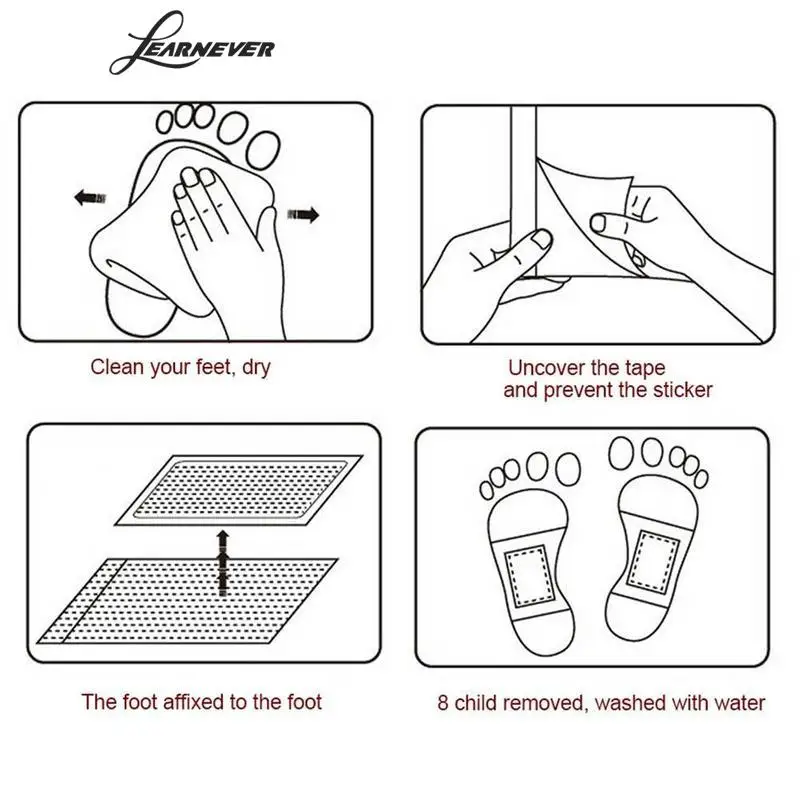 LEARNEVER

Clean your feet, dry

Uncover the tape and prevent the sticker

The foot affixed to the foot

8 child removed, washed with water