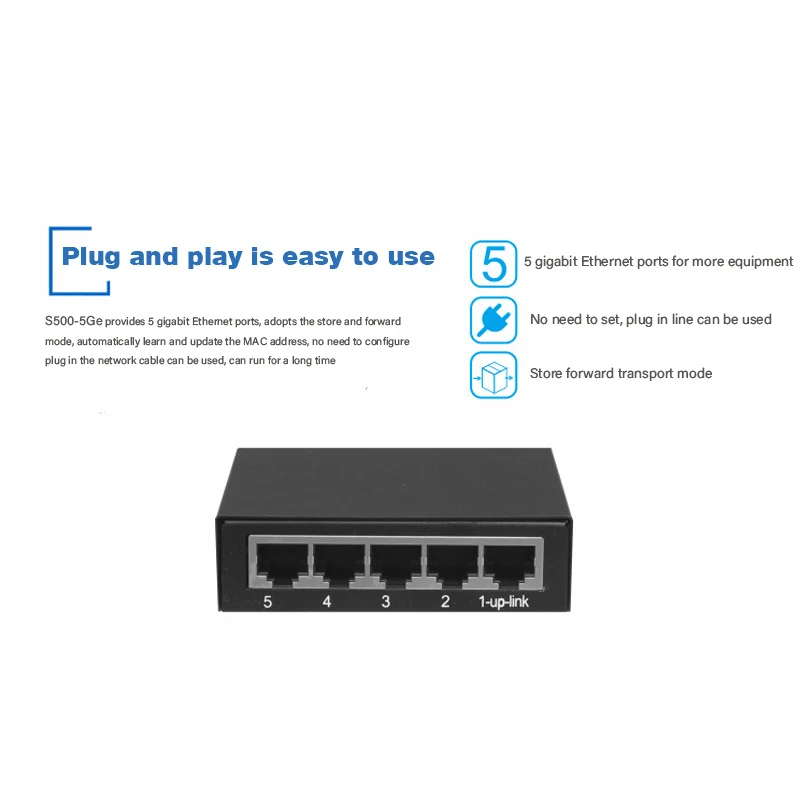 Plug and play is easy to use

S500-5Ge provides 5 gigabit Ethernet ports, adopts the store and forward mode, automatically learn and update the MAC address, no need to configure plug in the network cable can be used, can run for a long time

5

5 gigabit Ethernet ports for more equipment

No need to set, plug in line can be used

Store forward transport mode

5 4 3 2 1-up-link