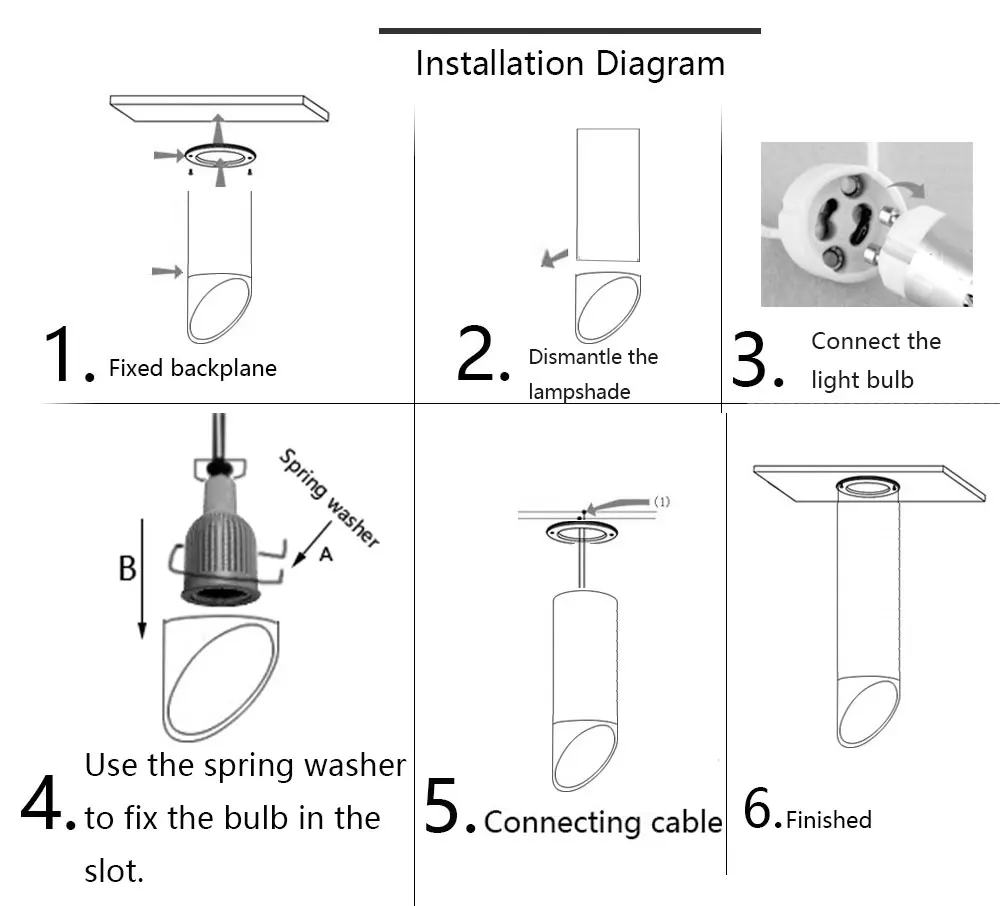 Installation Diagram

1. Fixed backplane

2. Dismantle the lampshade

3. Connect the light bulb

Spring washer
A
B

4. Use the spring washer to fix the bulb in the slot.

(1)

5. Connecting cable

6. Finished