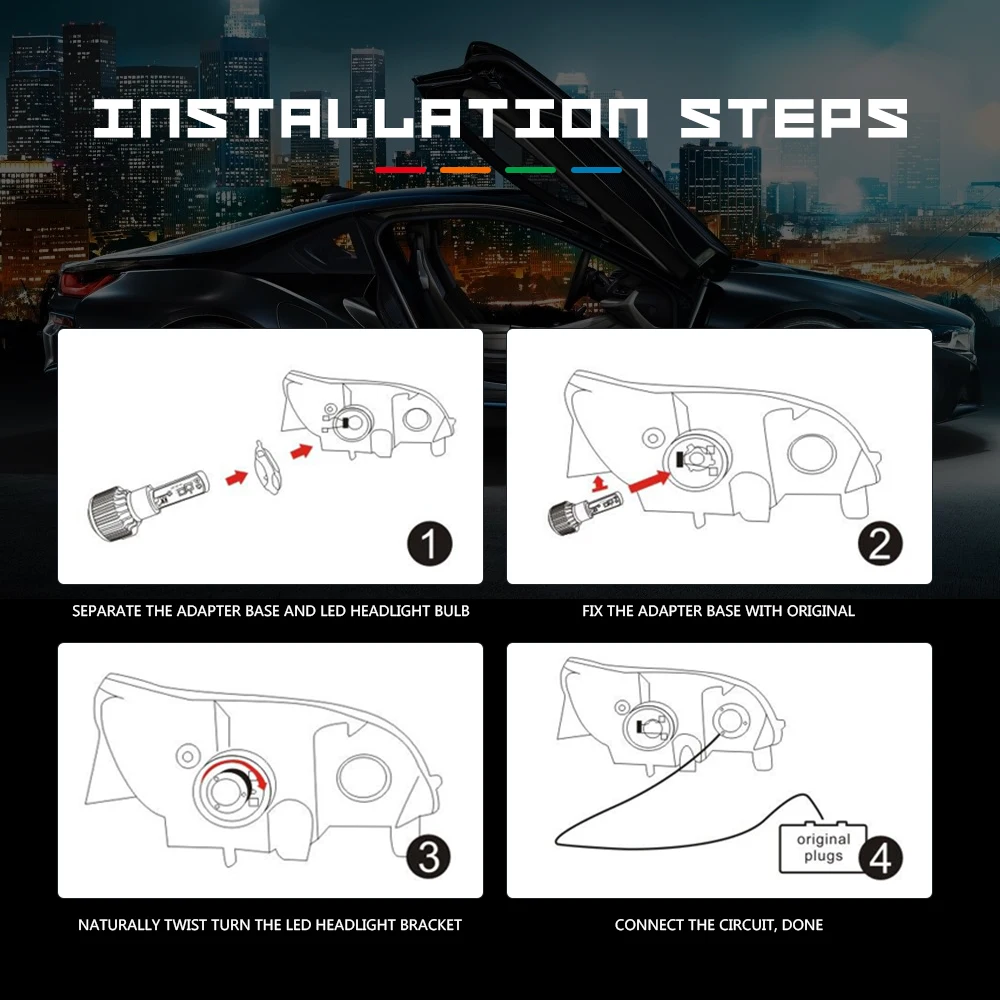 INSTALLATION STEPS

1

SEPARATE THE ADAPTER BASE AND LED HEADLIGHT BULB

2

FIX THE ADAPTER BASE WITH ORIGINAL

3

NATURALLY TWIST TURN THE LED HEADLIGHT BRACKET

original plugs

4

CONNECT THE CIRCUIT, DONE