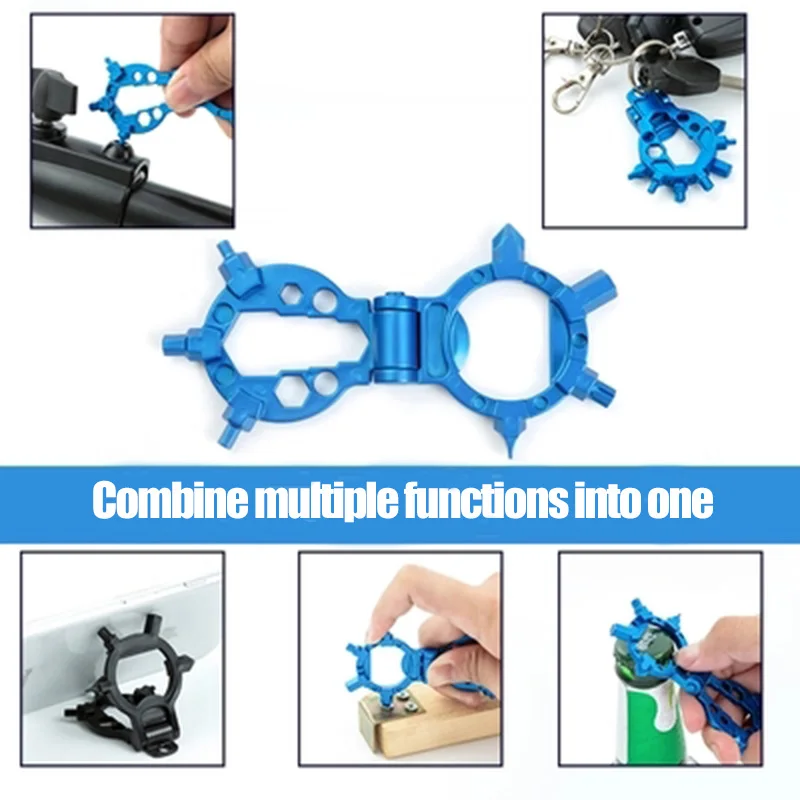 Combine multiple functions into one