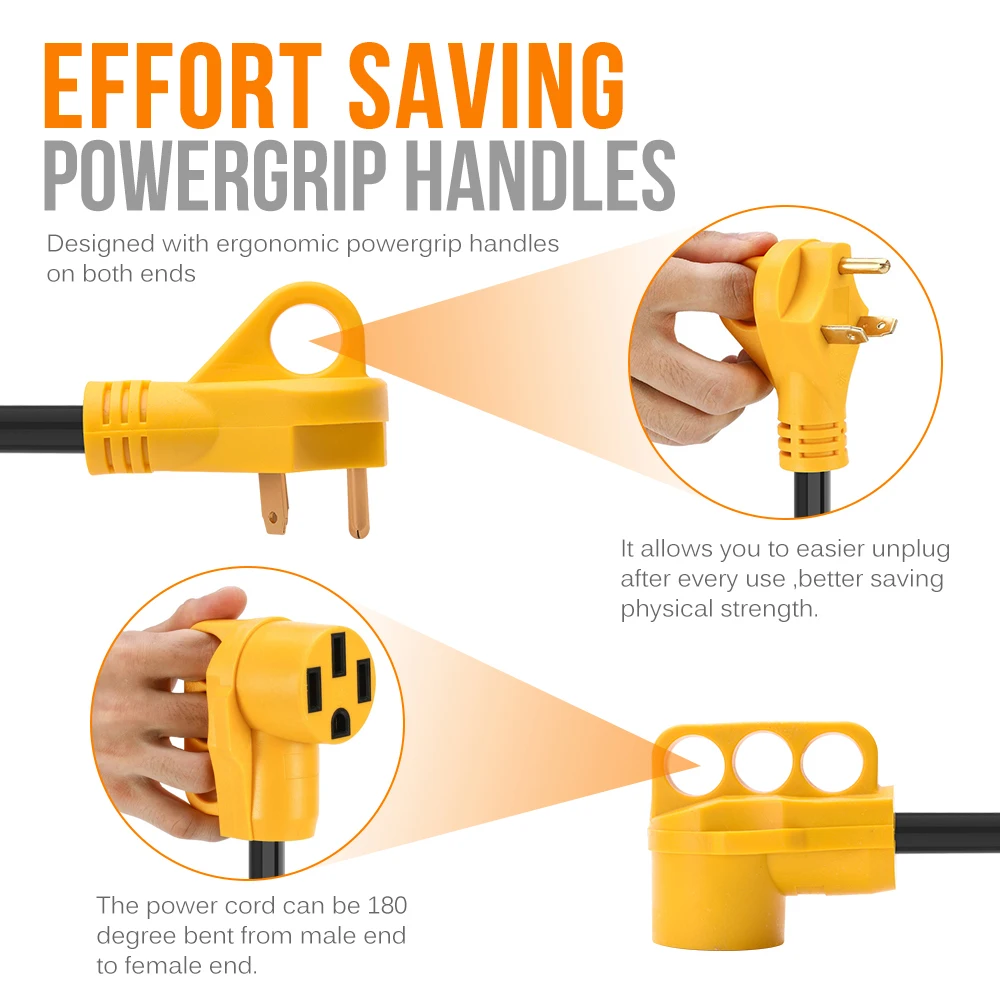 EFFORT SAVING
POWERGRIP HANDLES

Designed with ergonomic powergrip handles on both ends

It allows you to easier unplug after every use ,better saving physical strength.

The power cord can be 180 degree bent from male end to female end.