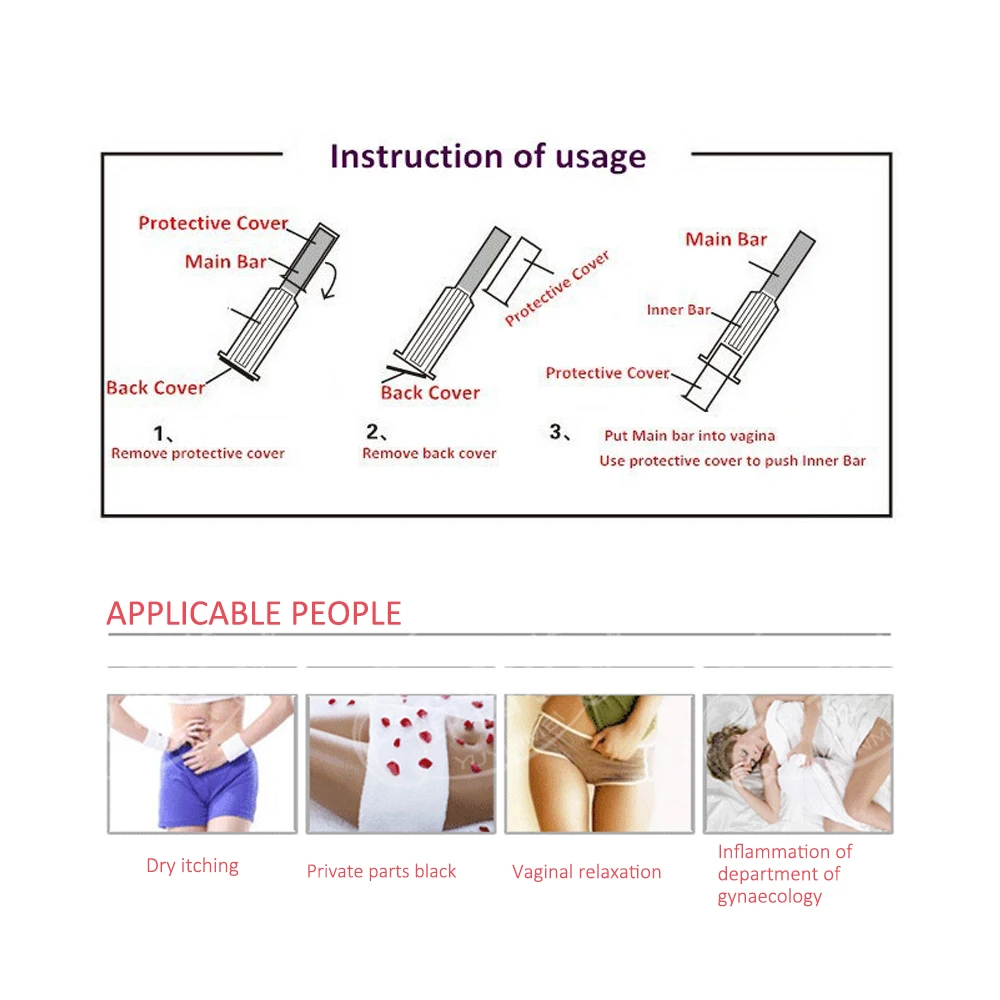 Instruction of usage

Protective Cover
Main Bar
Back Cover
1、
Remove protective cover

Protective Cover
Back Cover
2、
Remove back cover

Main Bar
Inner Bar
Protective Cover
3、
Put Main bar into vagina
Use protective cover to push Inner Bar

APPLICABLE PEOPLE

Dry itching

Private parts black

Vaginal relaxation

Inflammation of department of gynaecology