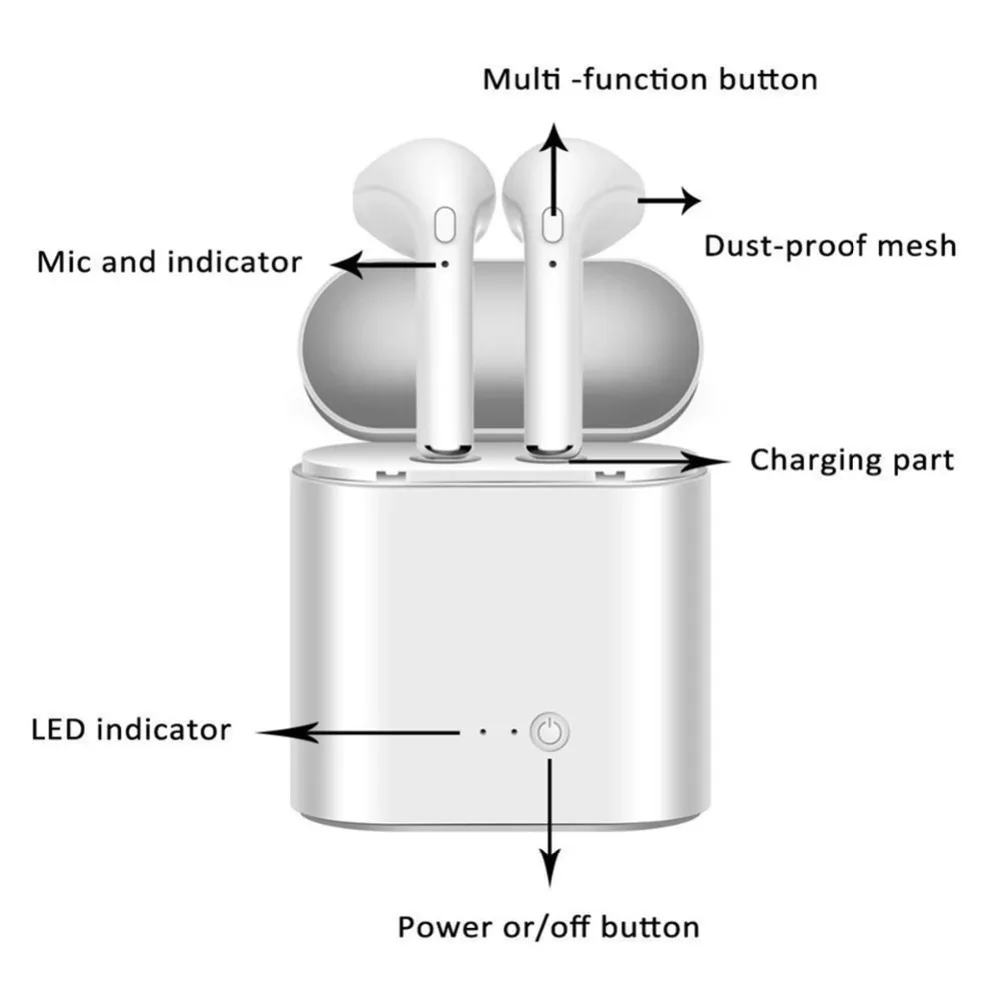 Multi -function button

Mic and indicator

Dust-proof mesh

Charging part

LED indicator

Power or/off button