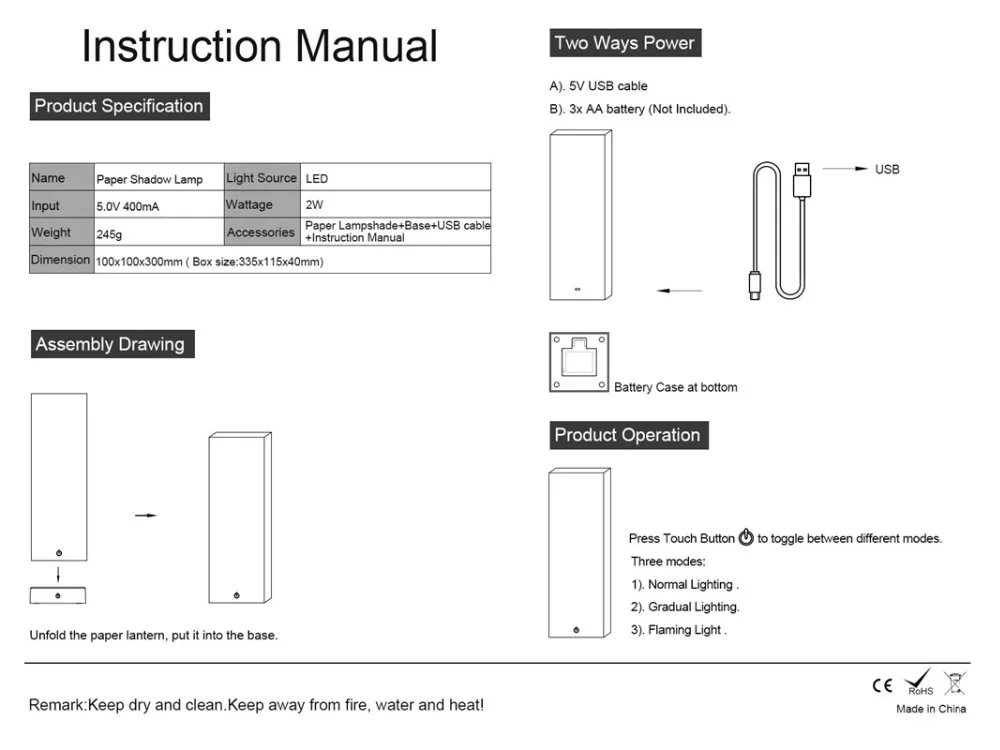 Instruction Manual

Product Specification

| Name | Paper Shadow Lamp | Light Source | LED |
|---|---|---|---|
| Input | 5.0V 400mA | Wattage | 2W |
| Weight | 245g | Accessories | Paper Lampshade+Base+USB cable +Instruction Manual |
| Dimension | 100x100x300mm ( Box size:335x115x40mm) | | |

Assembly Drawing

Unfold the paper lantern, put it into the base.

Two Ways Power

A). 5V USB cable

B). 3x AA battery (Not Included).

USB

Battery Case at bottom

Product Operation

Press Touch Button to toggle between different modes.

Three modes:

1). Normal Lighting .

2). Gradual Lighting.

3). Flaming Light .

Remark:Keep dry and clean.Keep away from fire, water and heat!

CE RoHS

Made in China